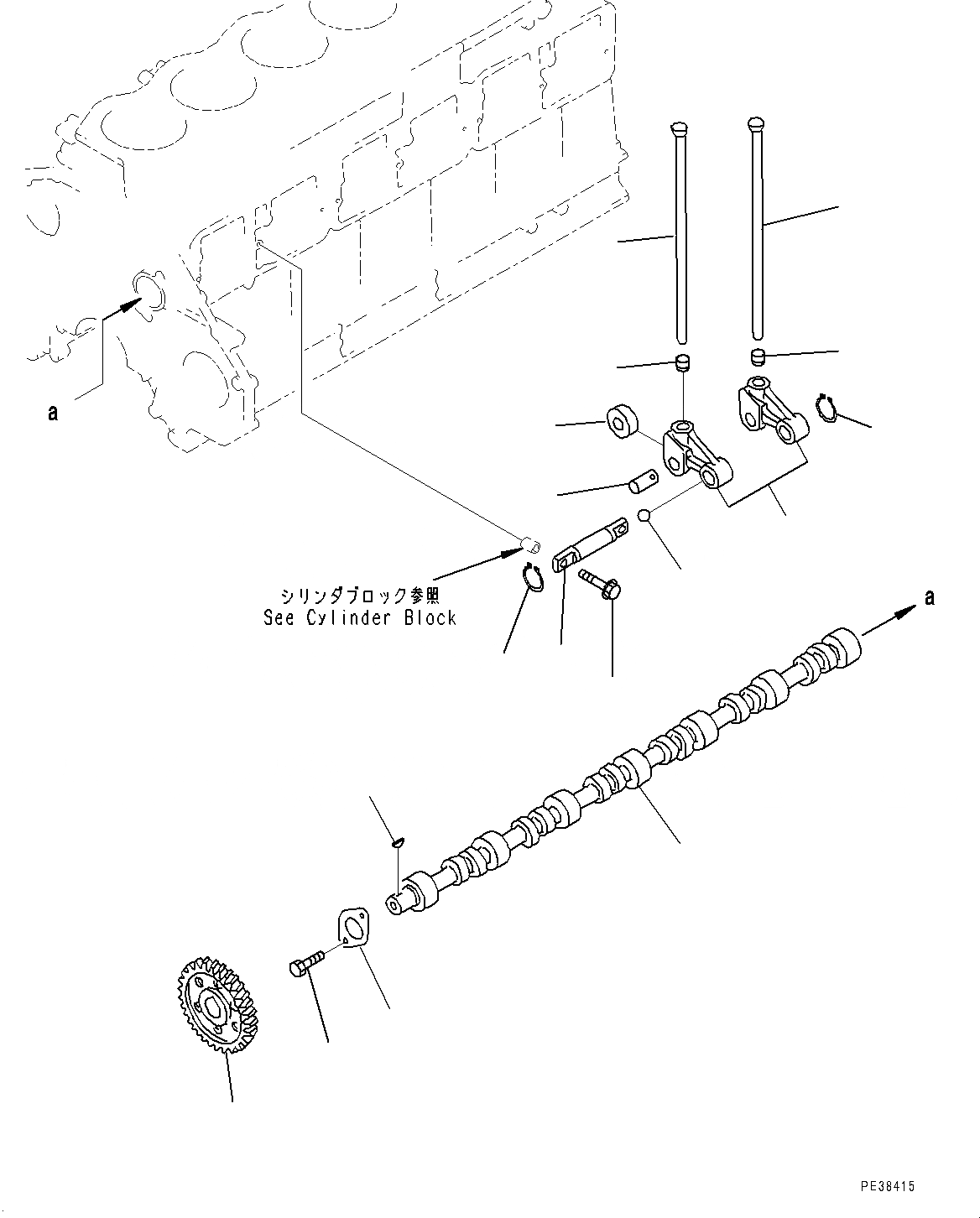 a

シリンダブロック参照
See Cylinder Block

a

PE38415