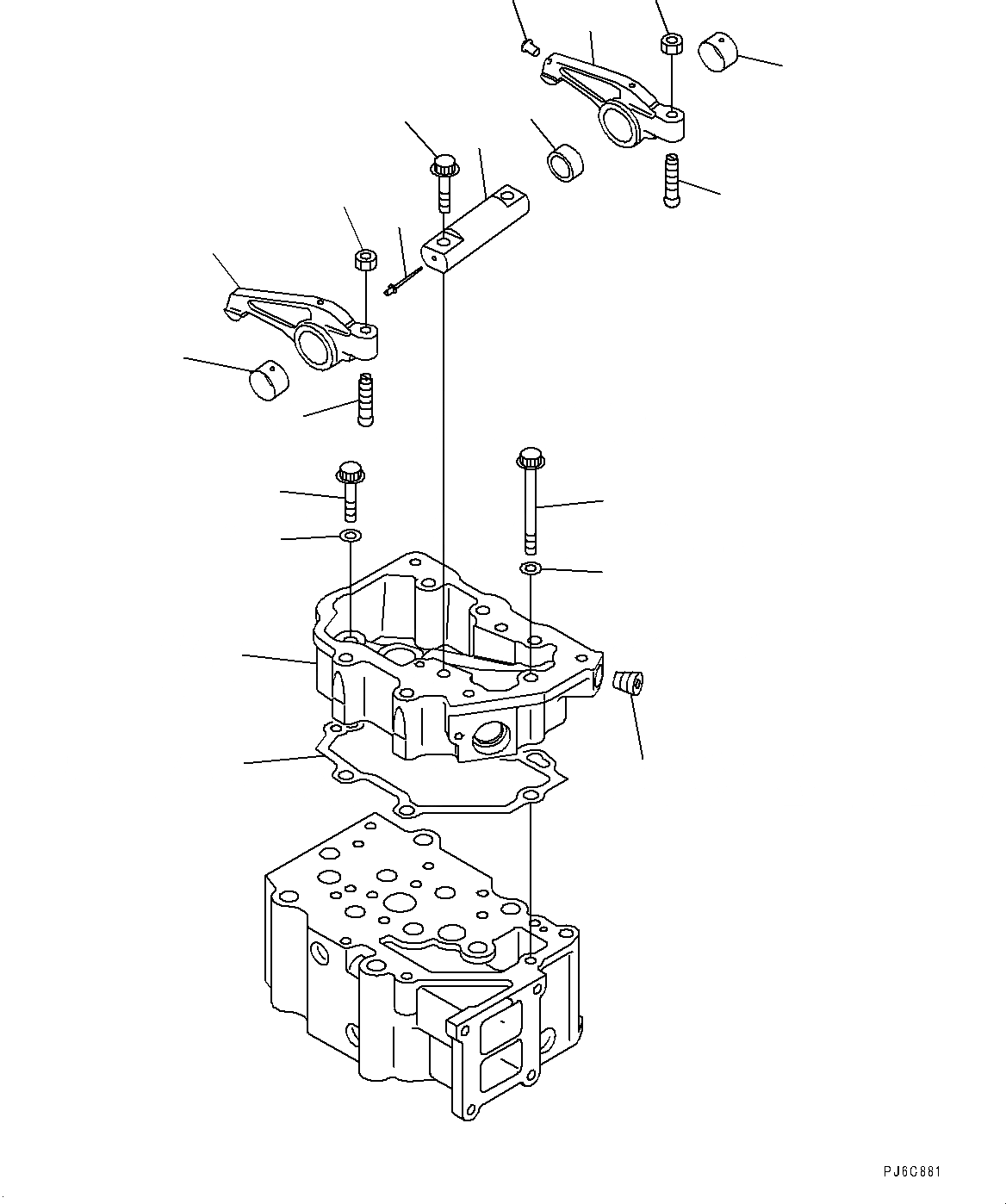 PJ6C881