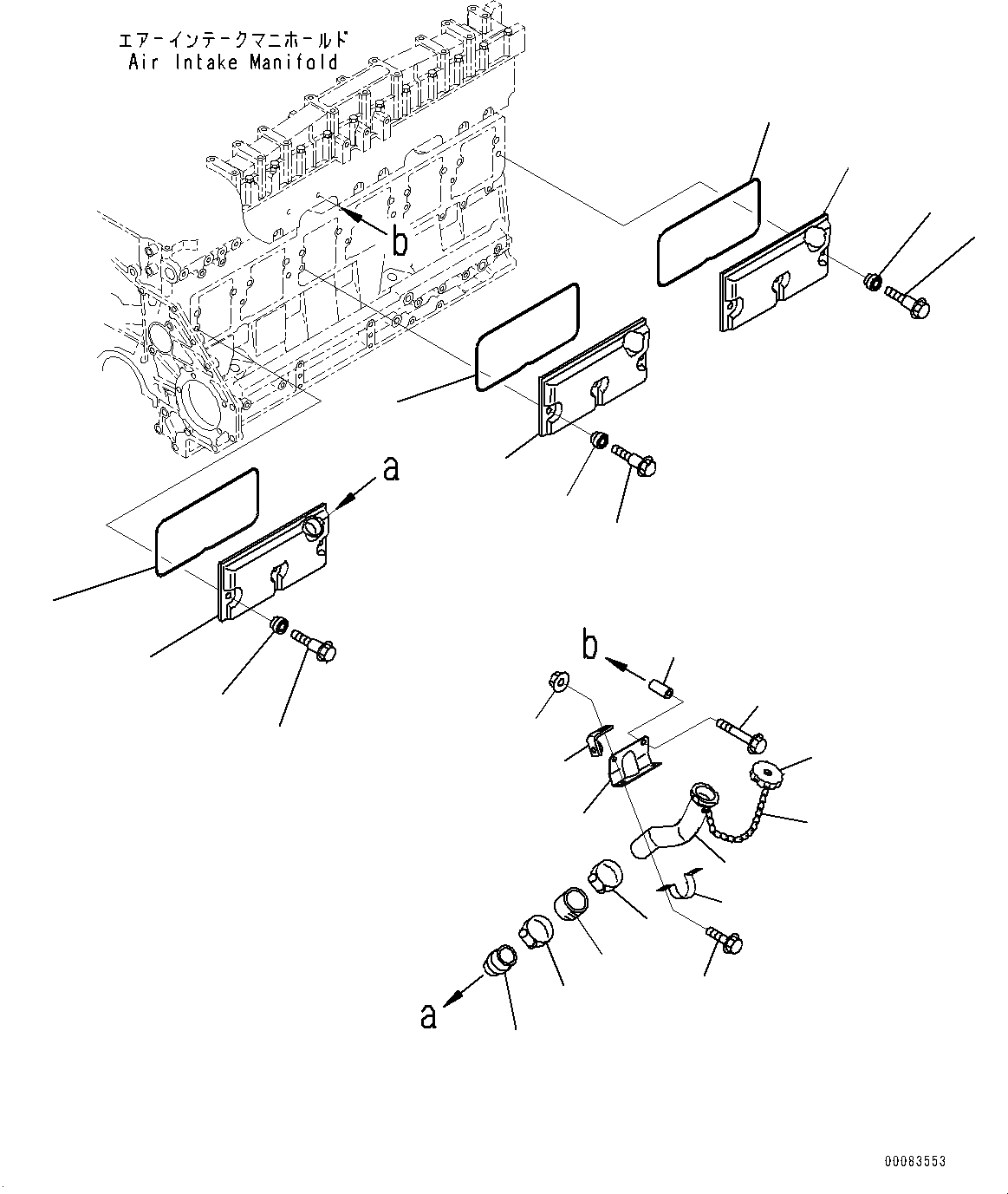 エアーインテークマニホールド
Air Intake Manifold

b

a

b

a

00083553