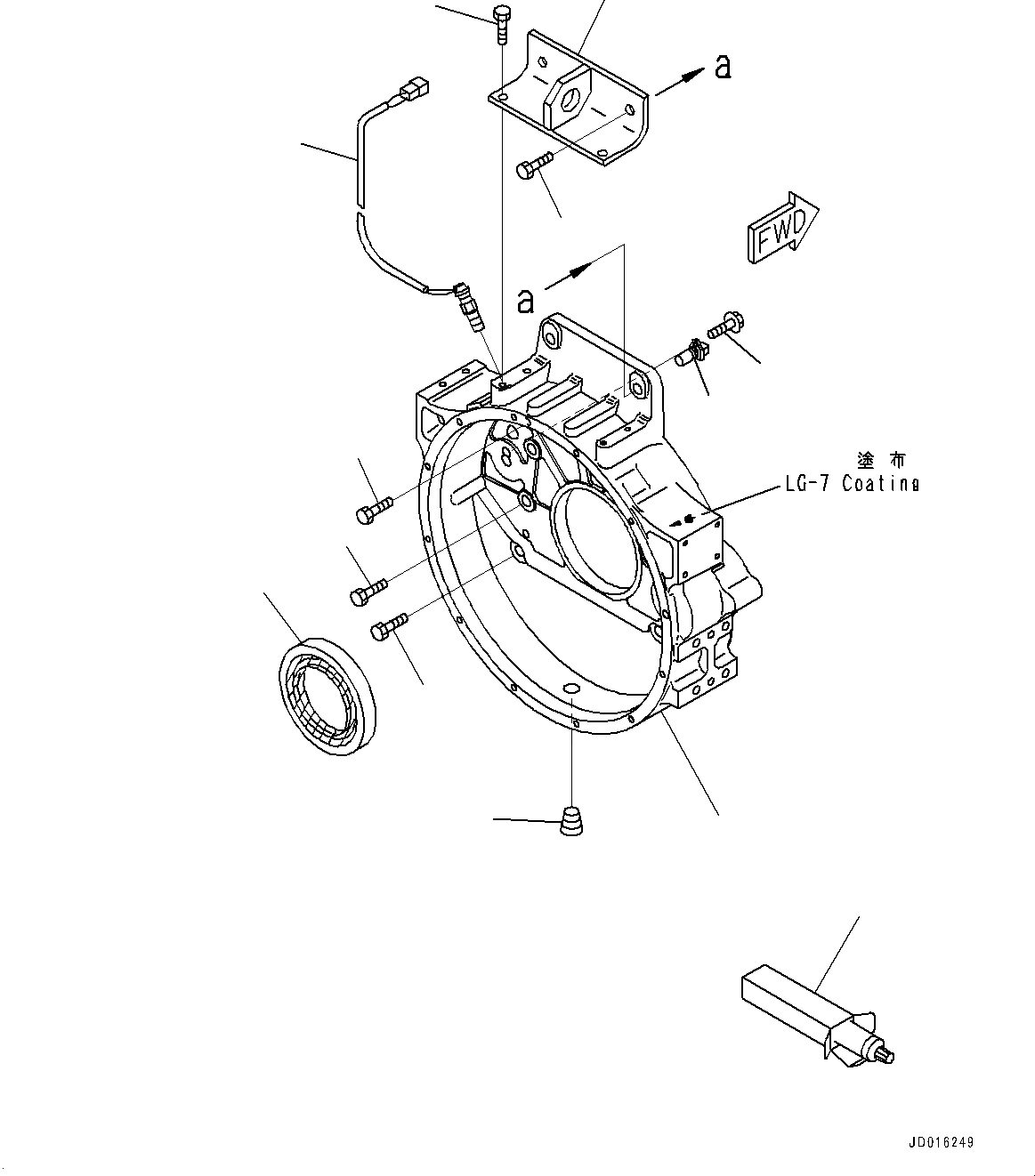 a

FWD

a

塗布
LG-7 Coating

JD016249