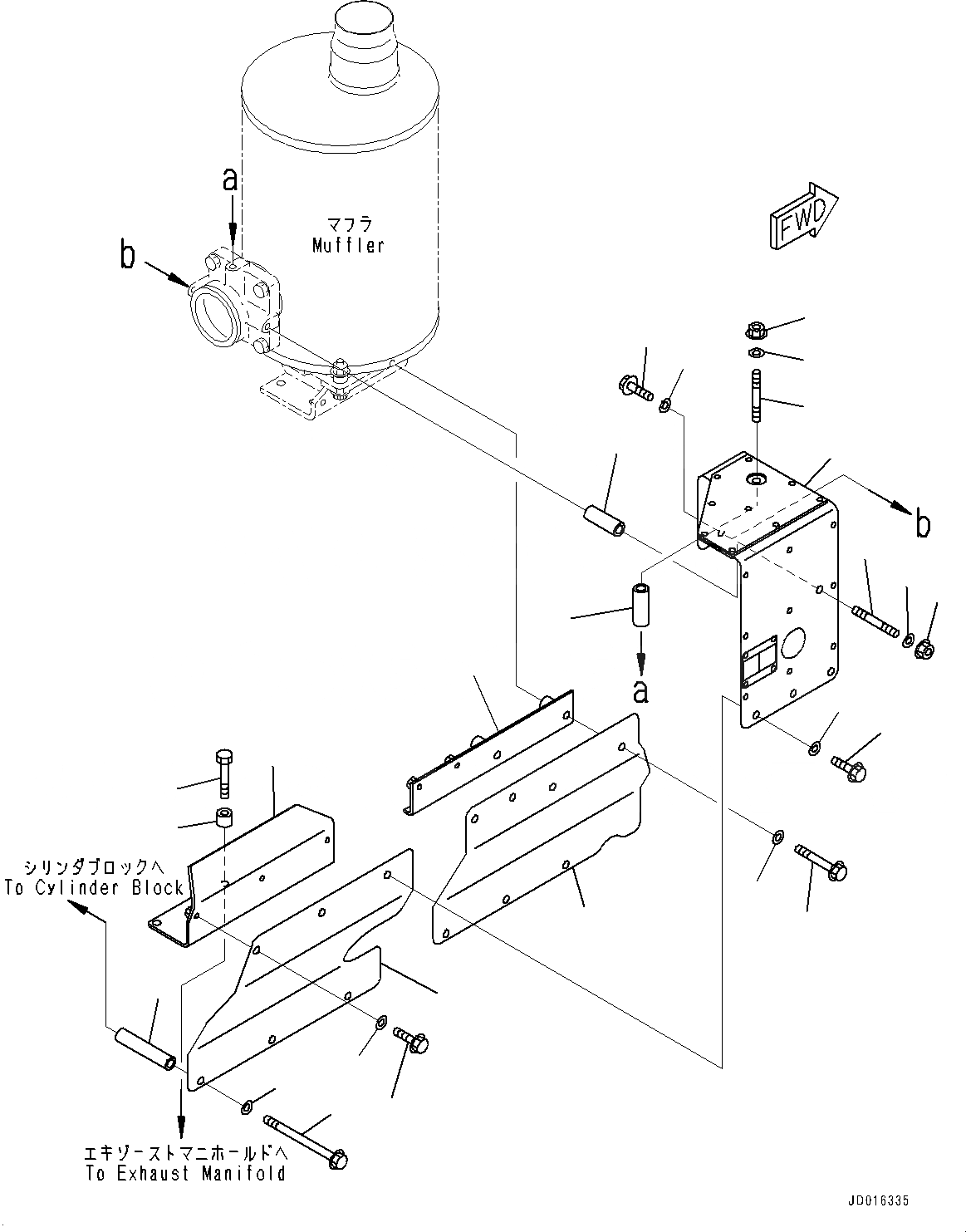 a
b
マフラ
Muffler
FWD
b
a
シリンダブロックへ
To Cylinder Block
エキゾーストマニホールドへ
To Exhaust Manifold
JD016335