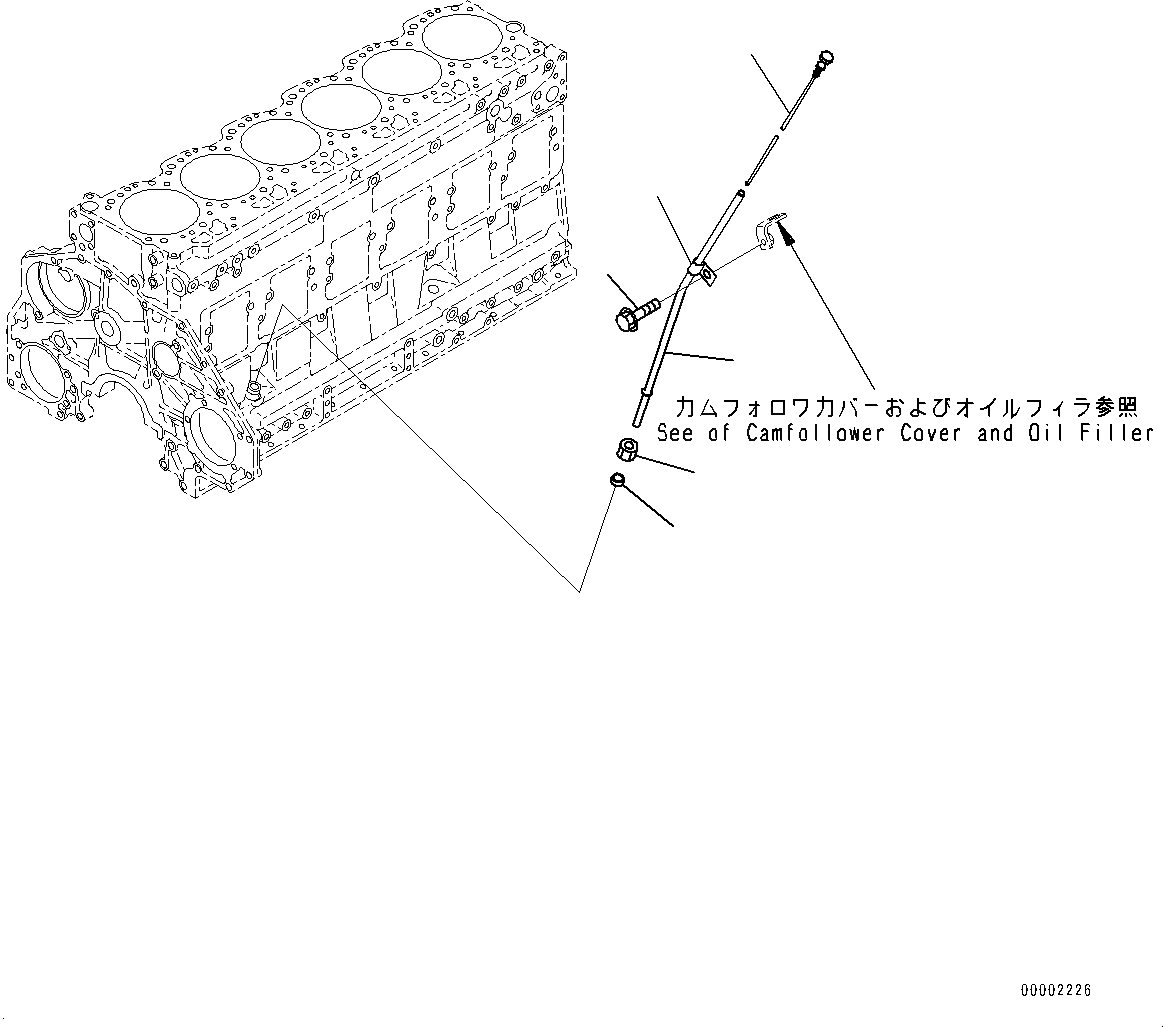 カムフォロワカバーおよびオイルフィラ参照
See of Camfollower Cover and Oil Filler

00002226