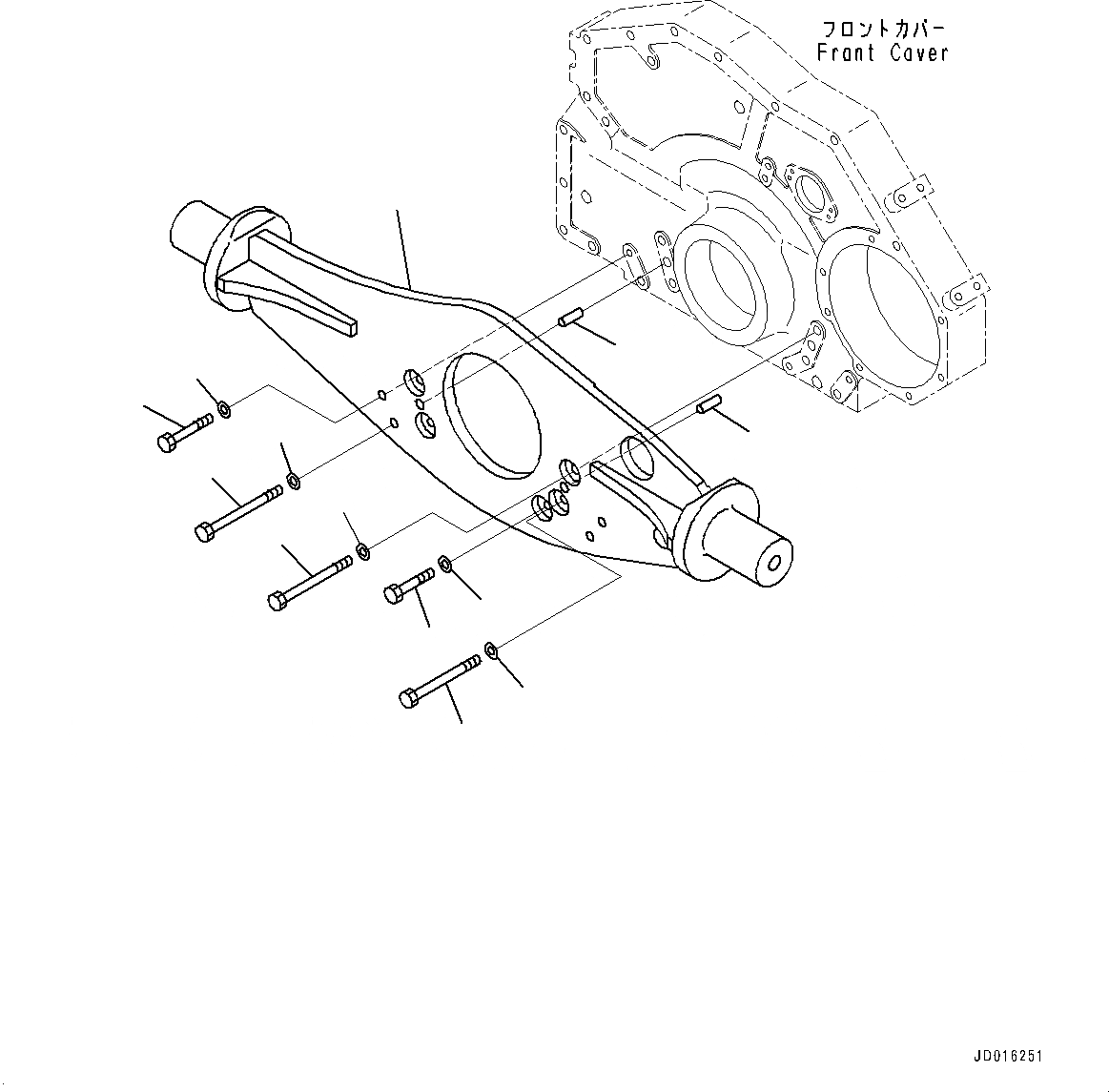 フロントカバー
Frant Caver

JD016251