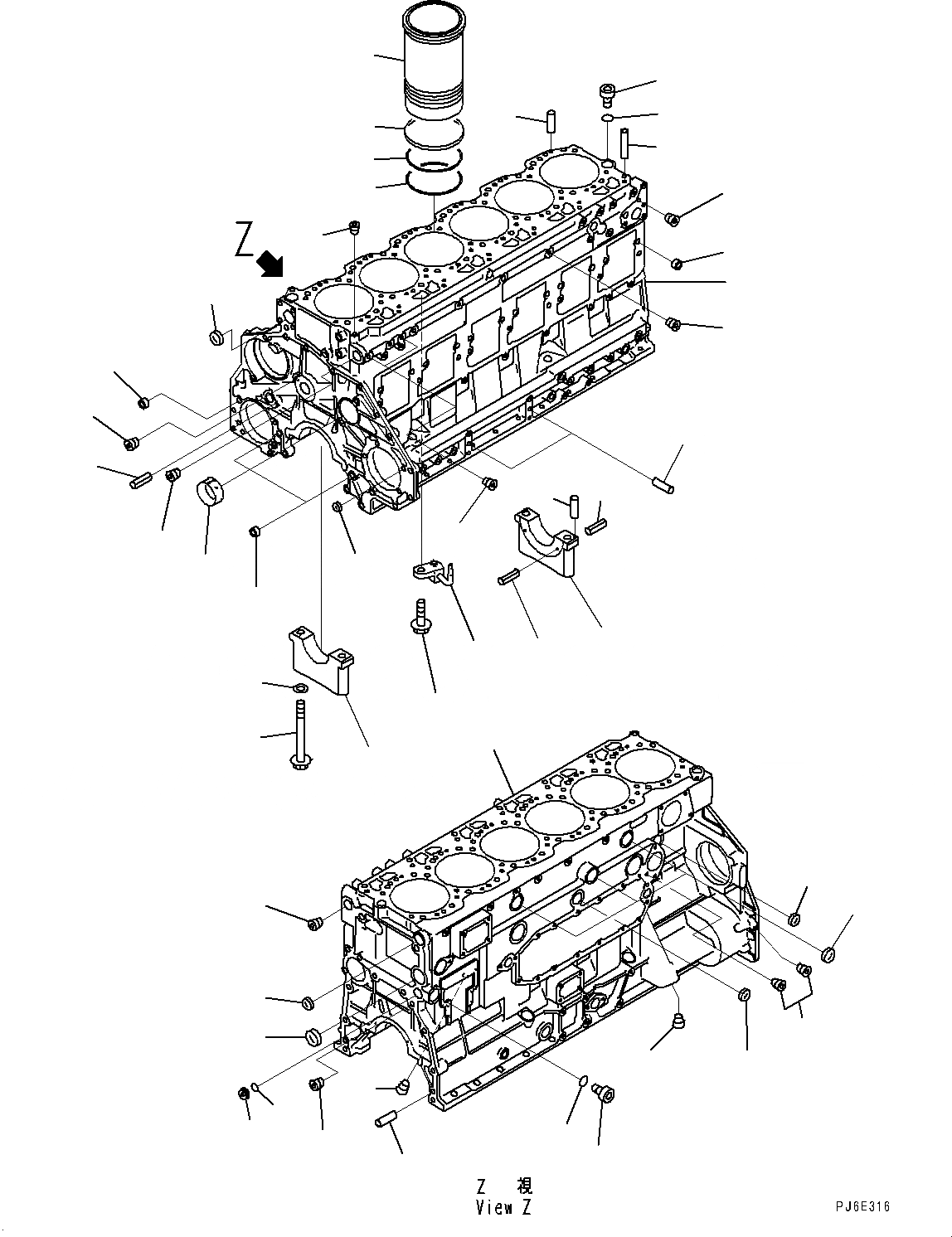 Z

Z 視
View Z

PJ6E316