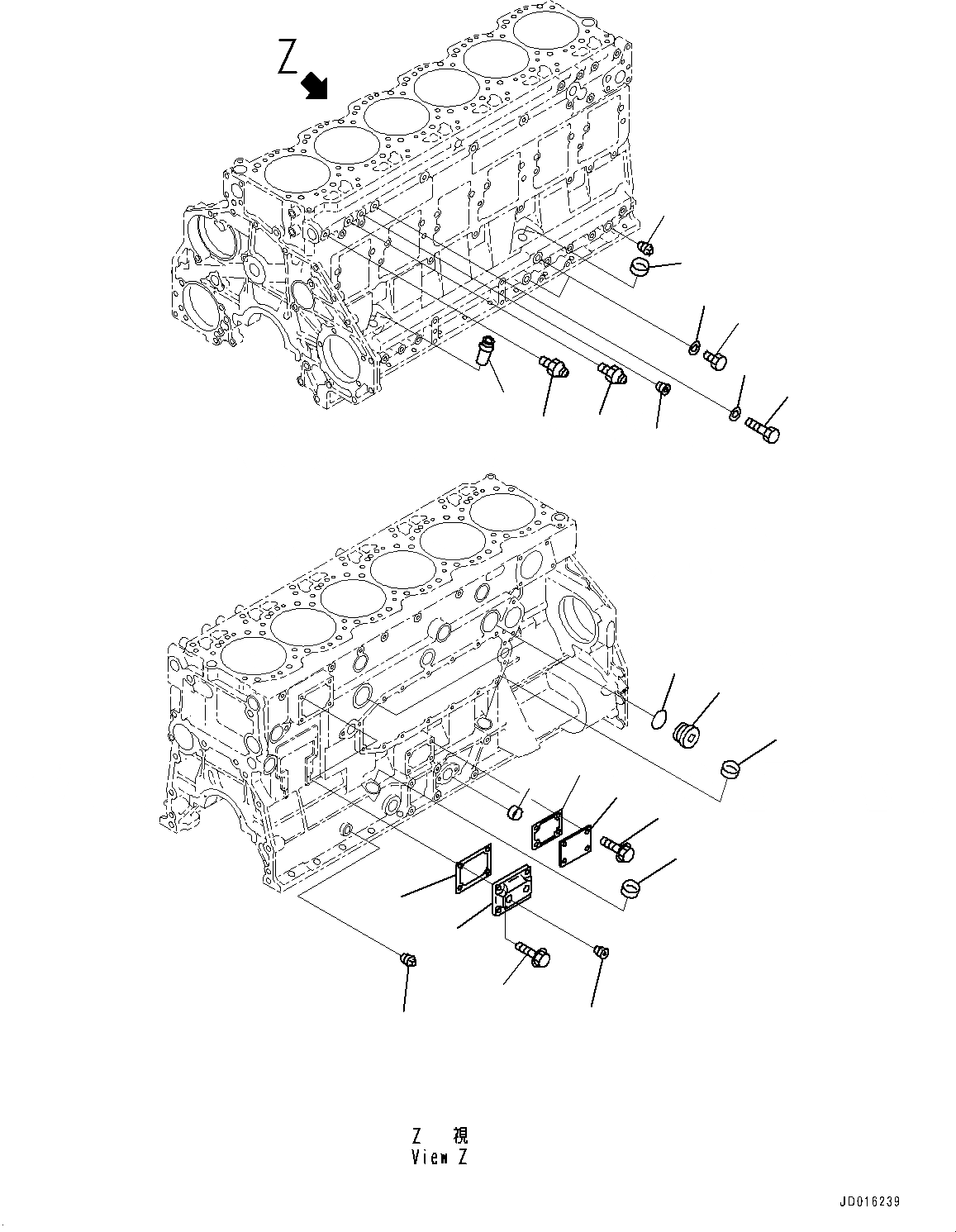 Z

Z 視
View Z

JD016239