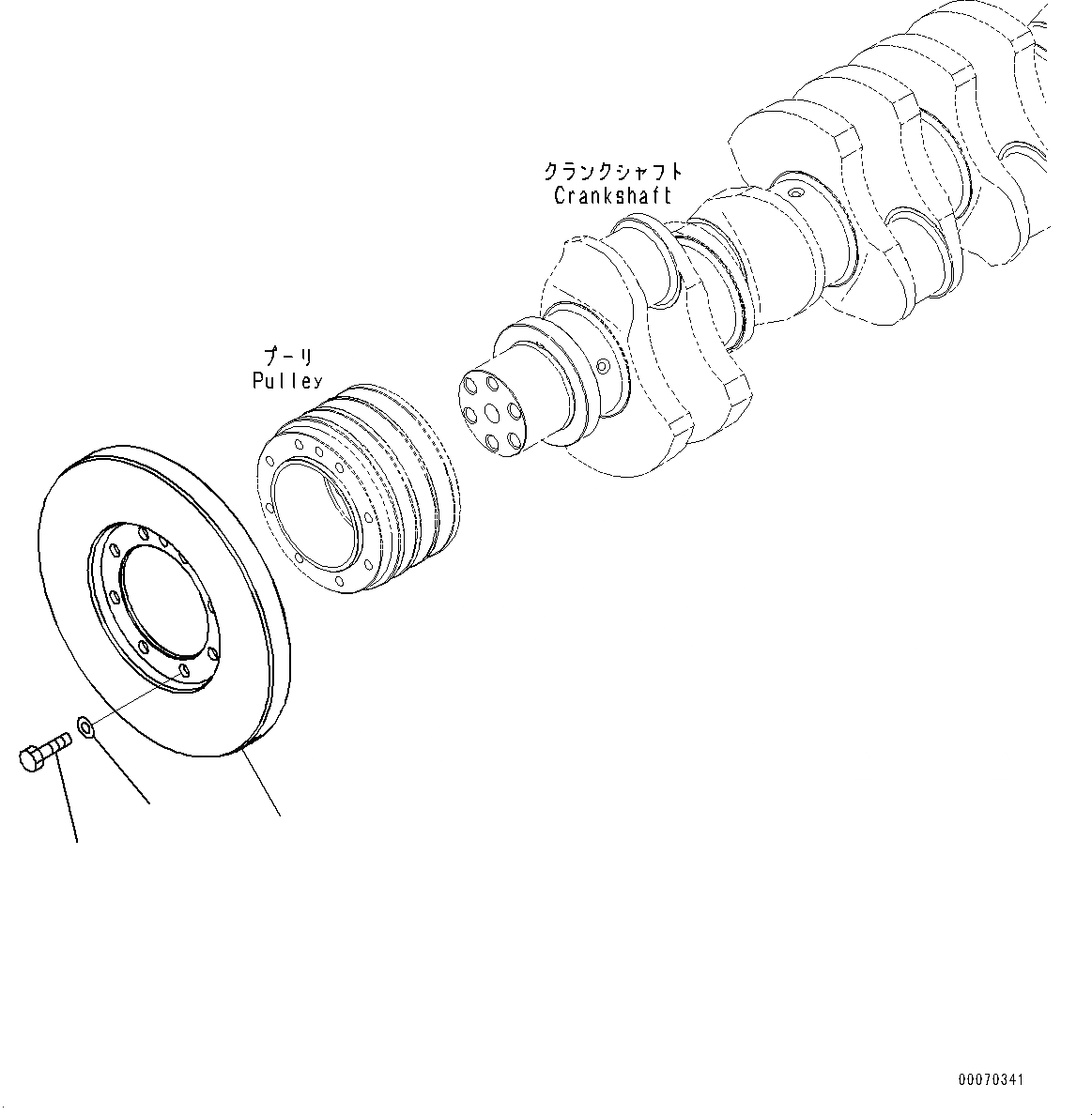 クランクシャフト
Crankshaft

プーリ
Pulley

00070341