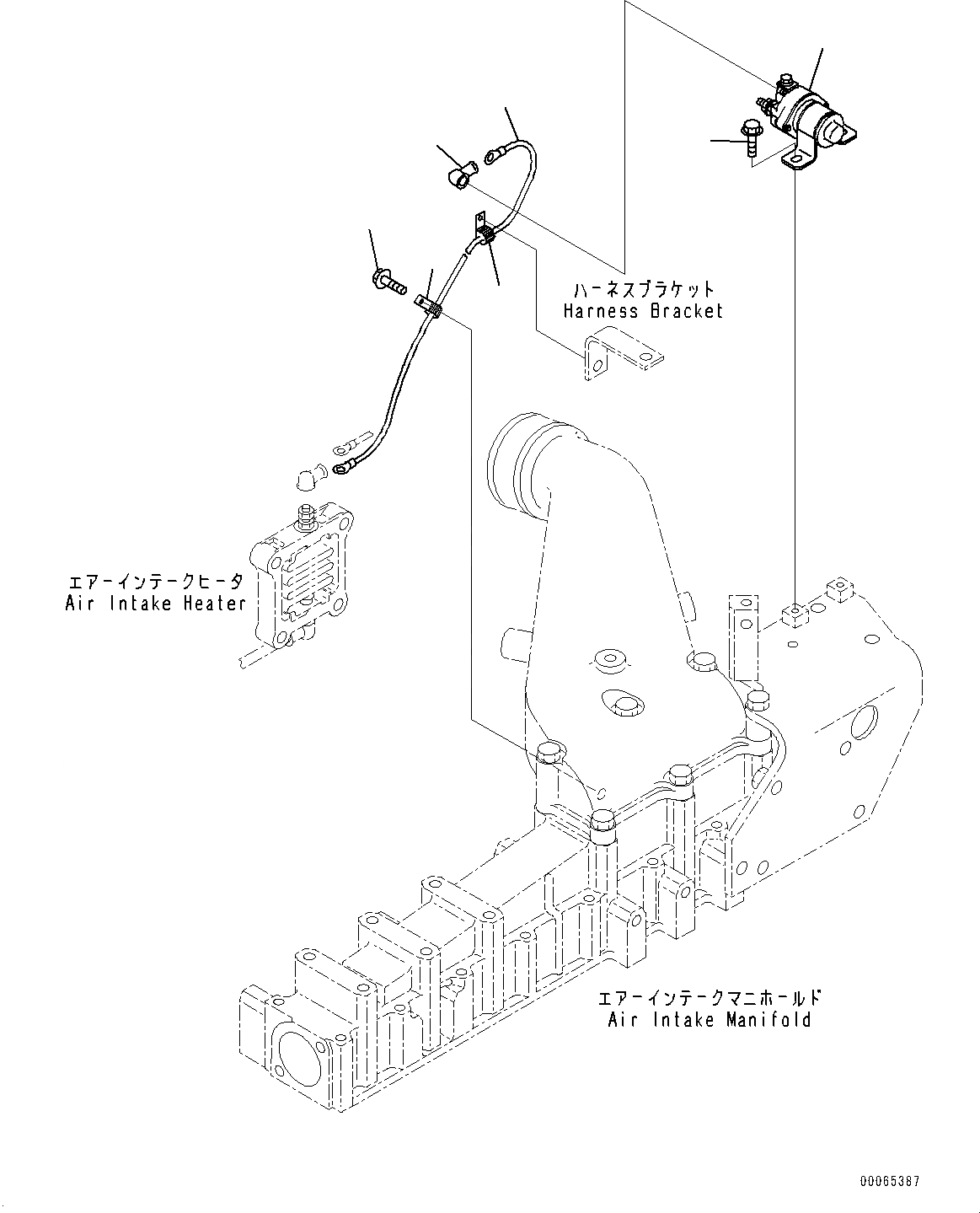 ハーネスブラケット
Harness Bracket

エアーインテークヒータ
Air Intake Heater

エアーインテークマニホールド
Air Intake Manifold

00065387