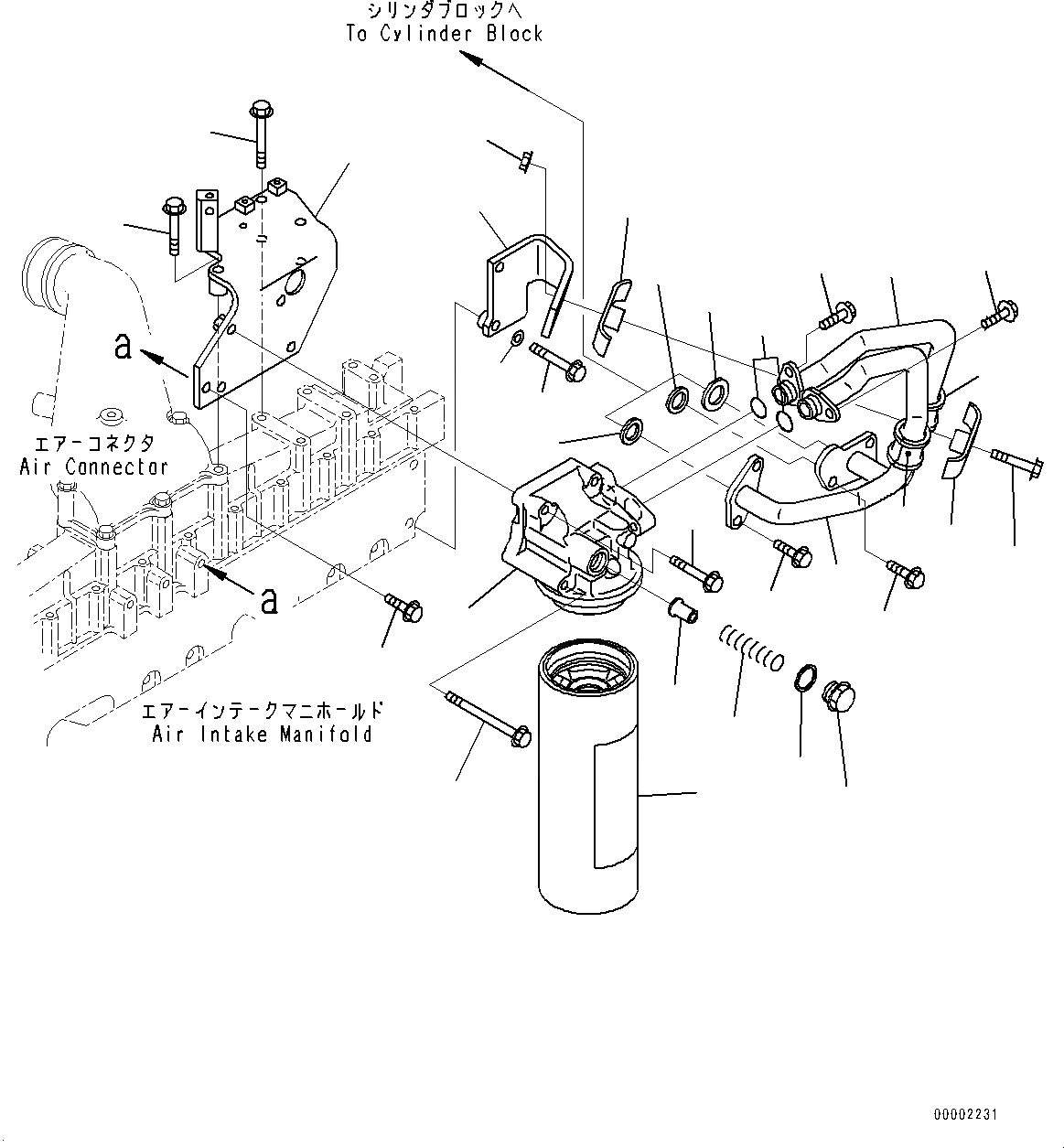 シリンダブロックへ
To Cylinder Block

a

エアーコネクタ
Air Connector

a

エアーインテークマニホールド
Air Intake Manifold

00002231