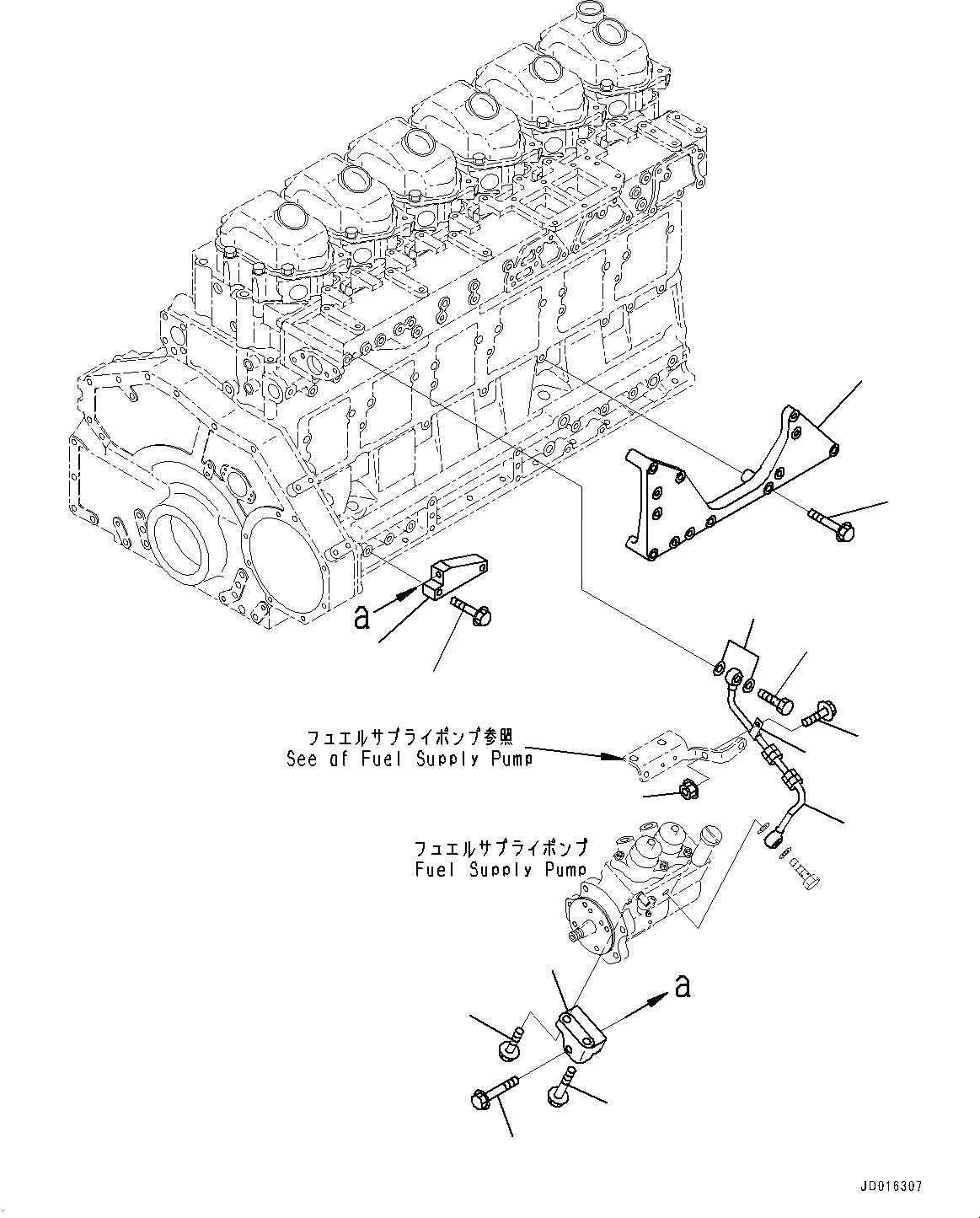 a

フュエルサプライポンプ参照
See of Fuel Supply Pump

フュエルサプライポンプ
Fuel Supply Pump

a

JD016307