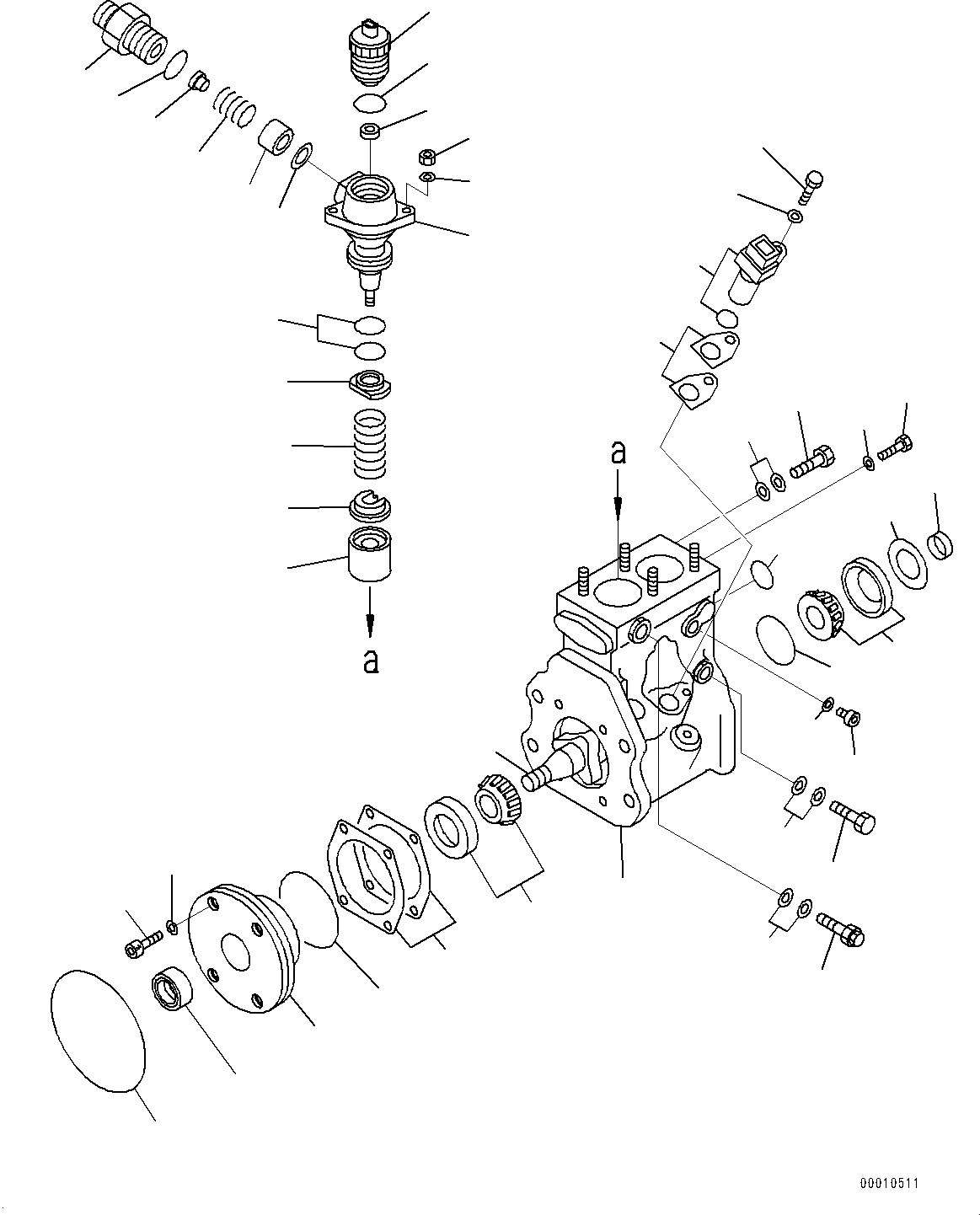 a

a

00010511