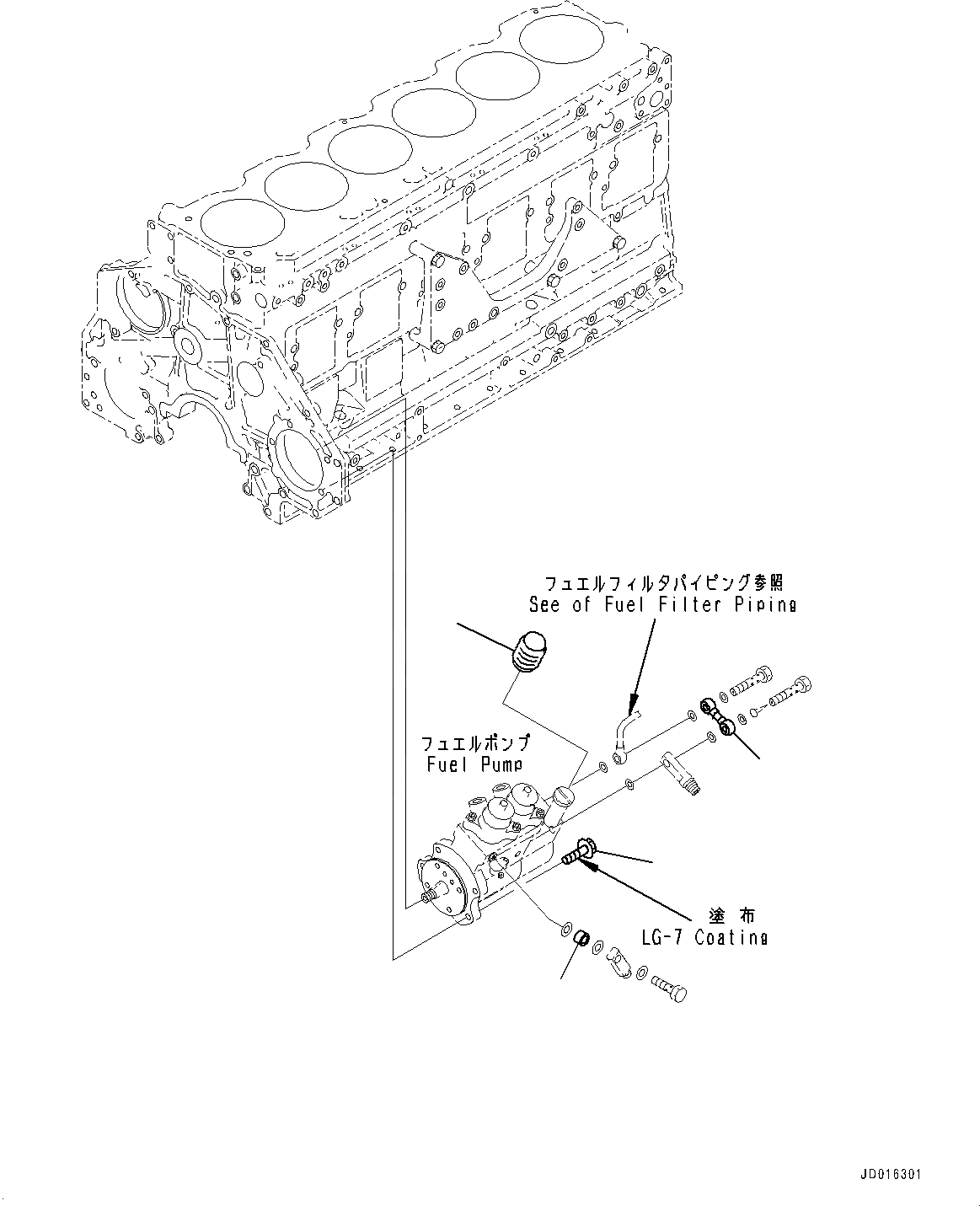 フュエルフィルタパイピング参照
See of Fuel Filter Piping

フュエルポンプ
Fuel Pump

塗布
LG-7 Coating

JD016301