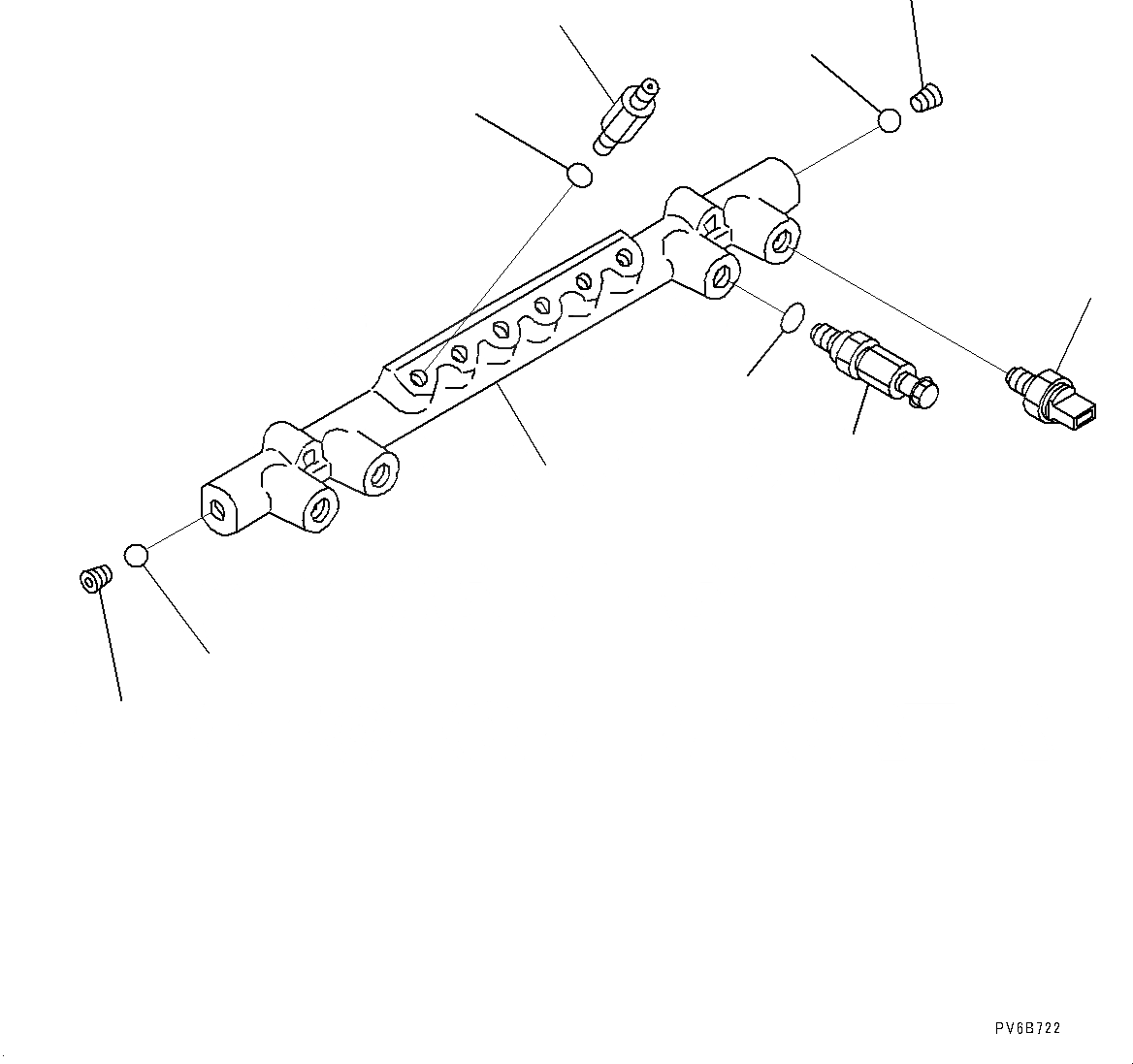 PV6B722