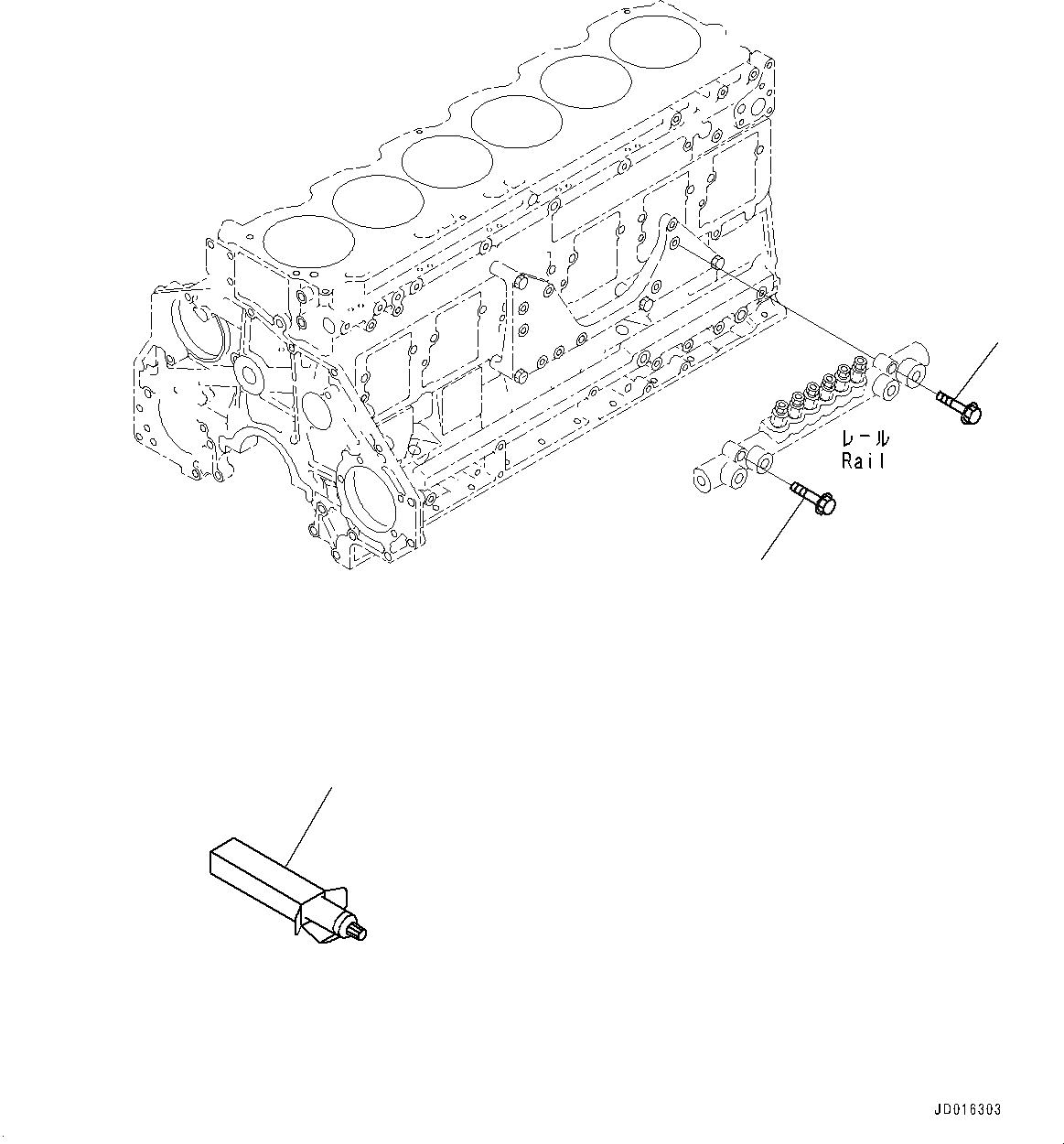 レール
Rail

JD016303