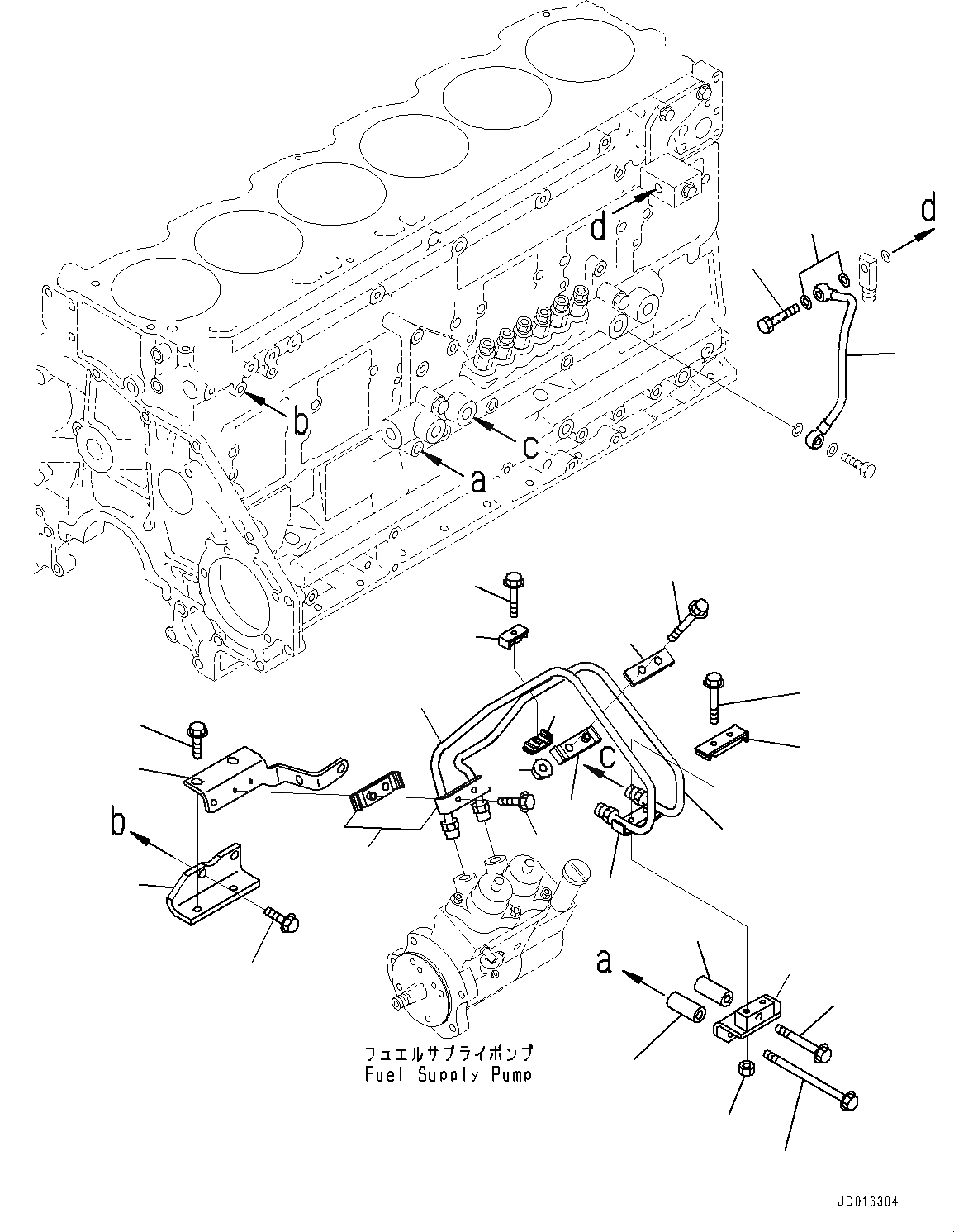 d

d

b

c

a

c

b

a

フュエルサプライポンプ
Fuel Supply Pump

JD016304