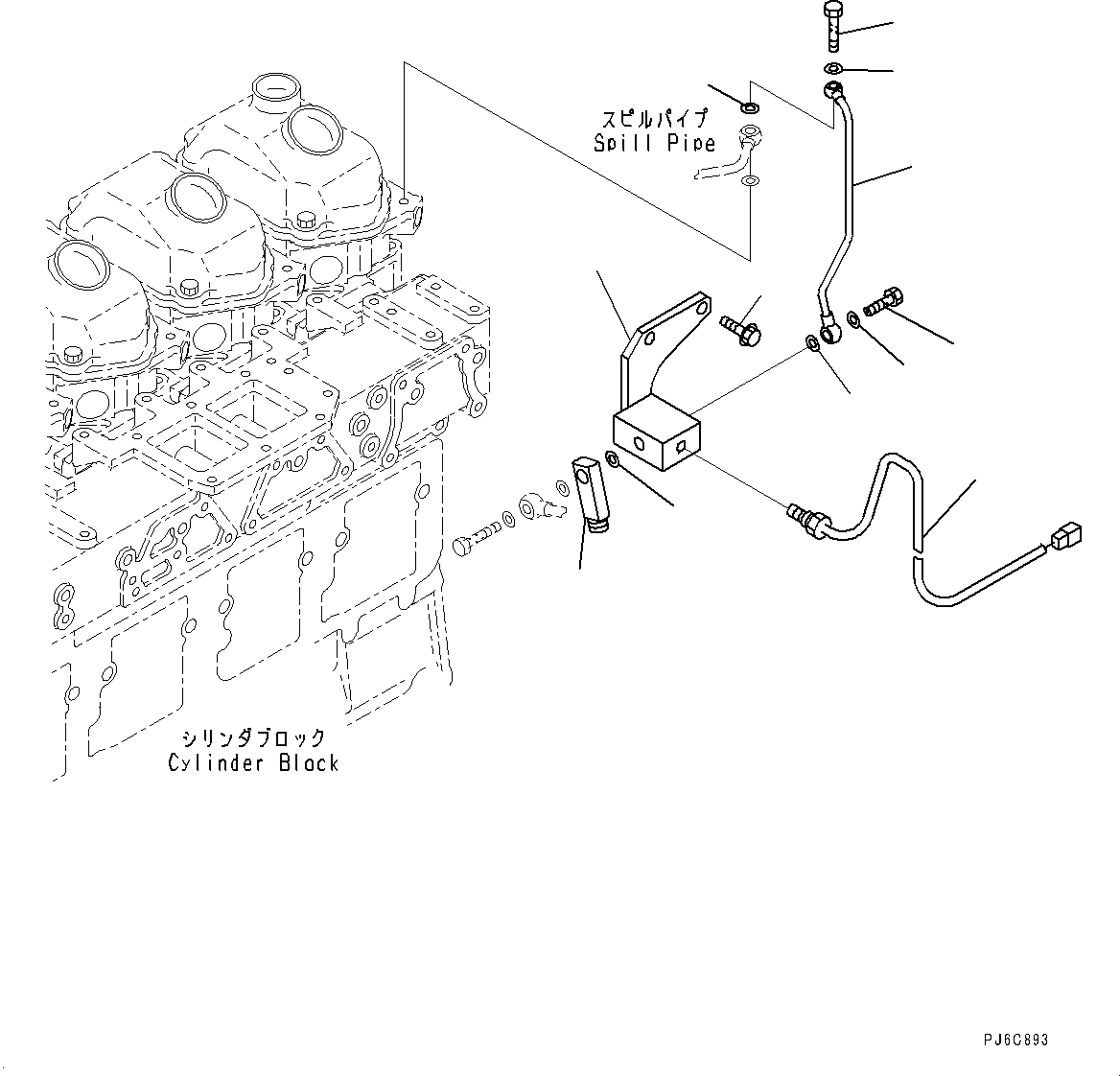 スピルパイプ
Spill Pipe

シリンダブロック
Cylinder Block

PJ6C893