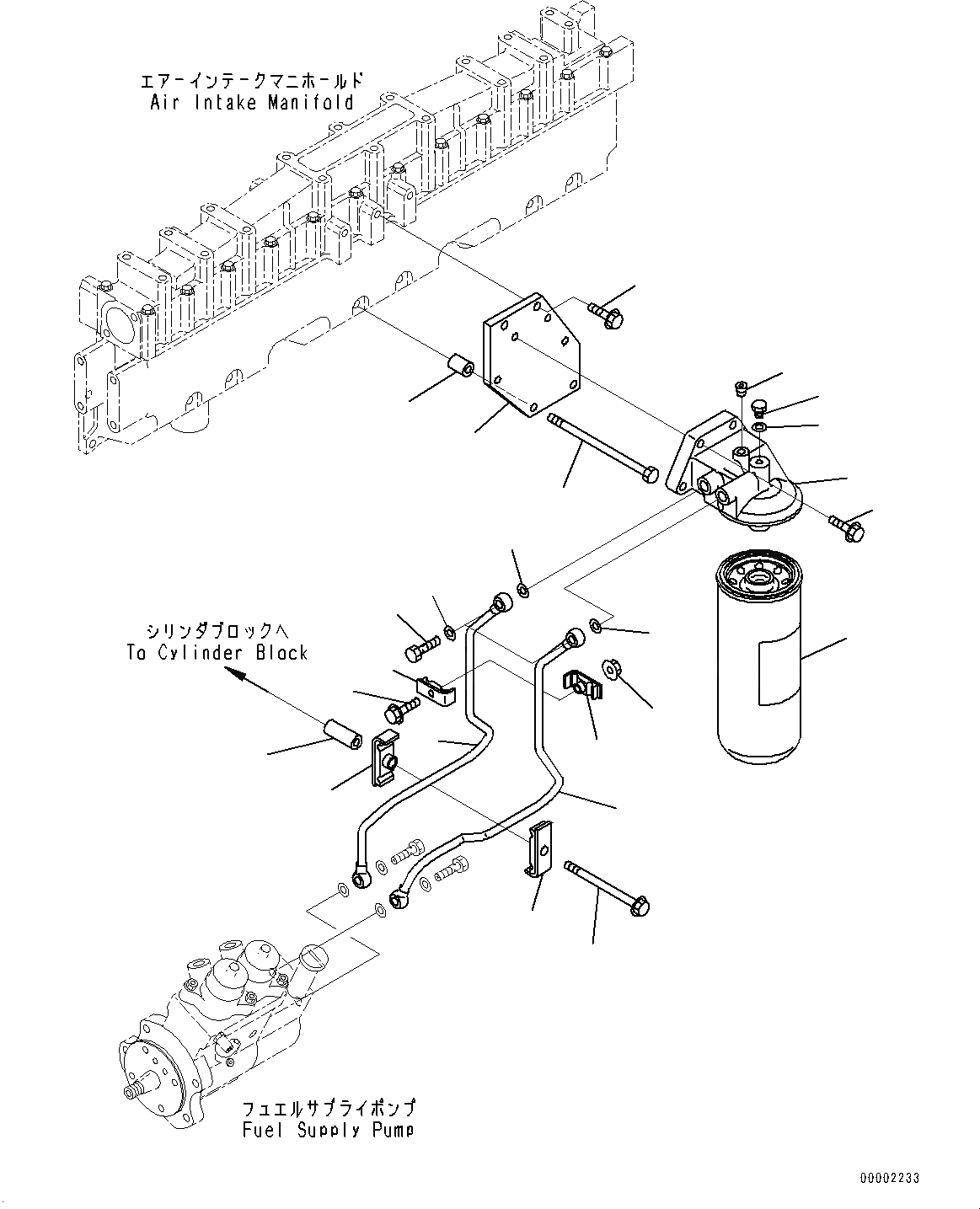 エアーインテークマニホールド
Air Intake Manifold

シリンダブロックへ
To Cylinder Block

フュエルサプライポンプ
Fuel Supply Pump

00002233