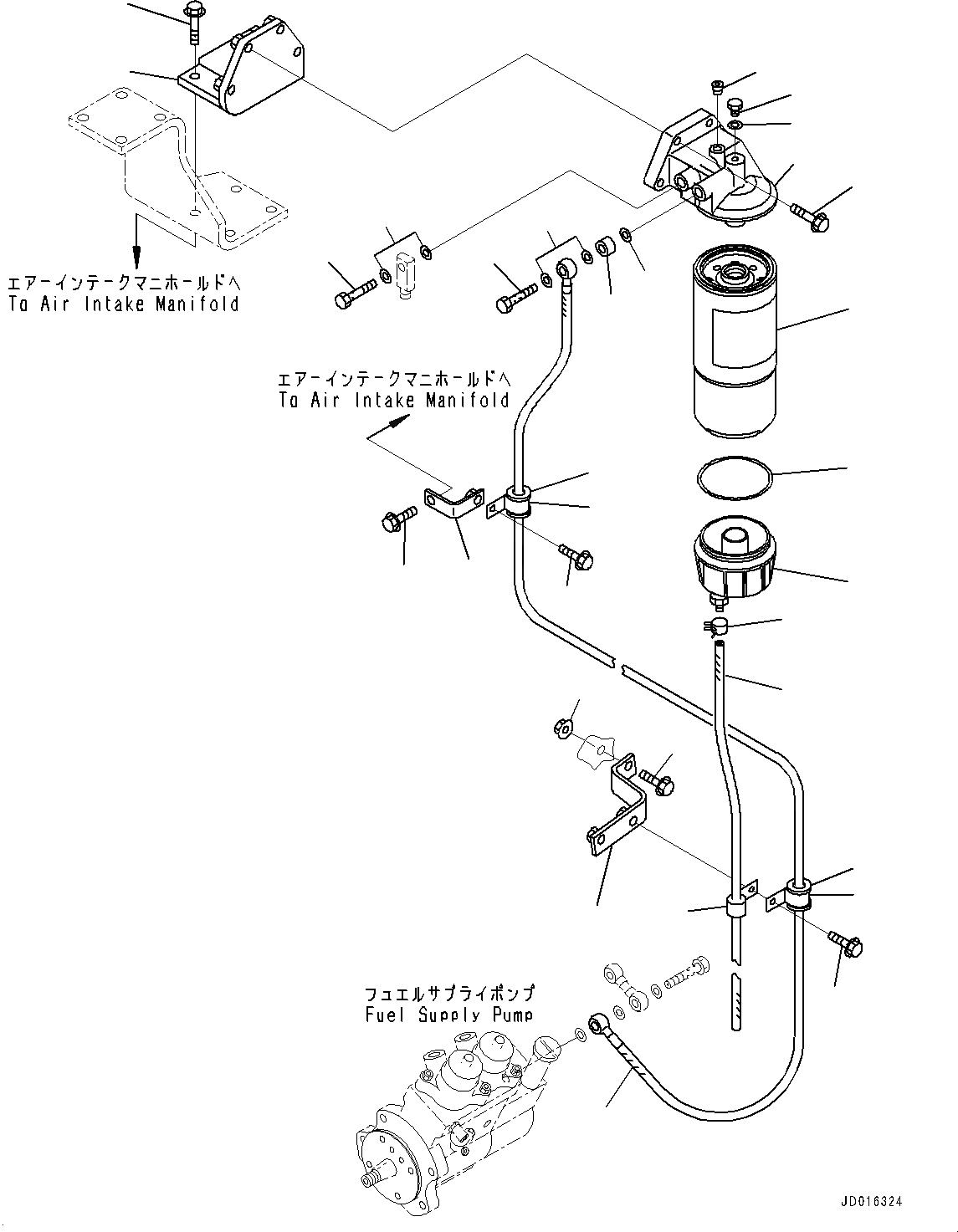 エアーインテークマニホールドへ
To Air Intake Manifold

エアーインテークマニホールドへ
To Air Intake Manifold

フュエルサプライポンプ
Fuel Supply Pump

JD016324