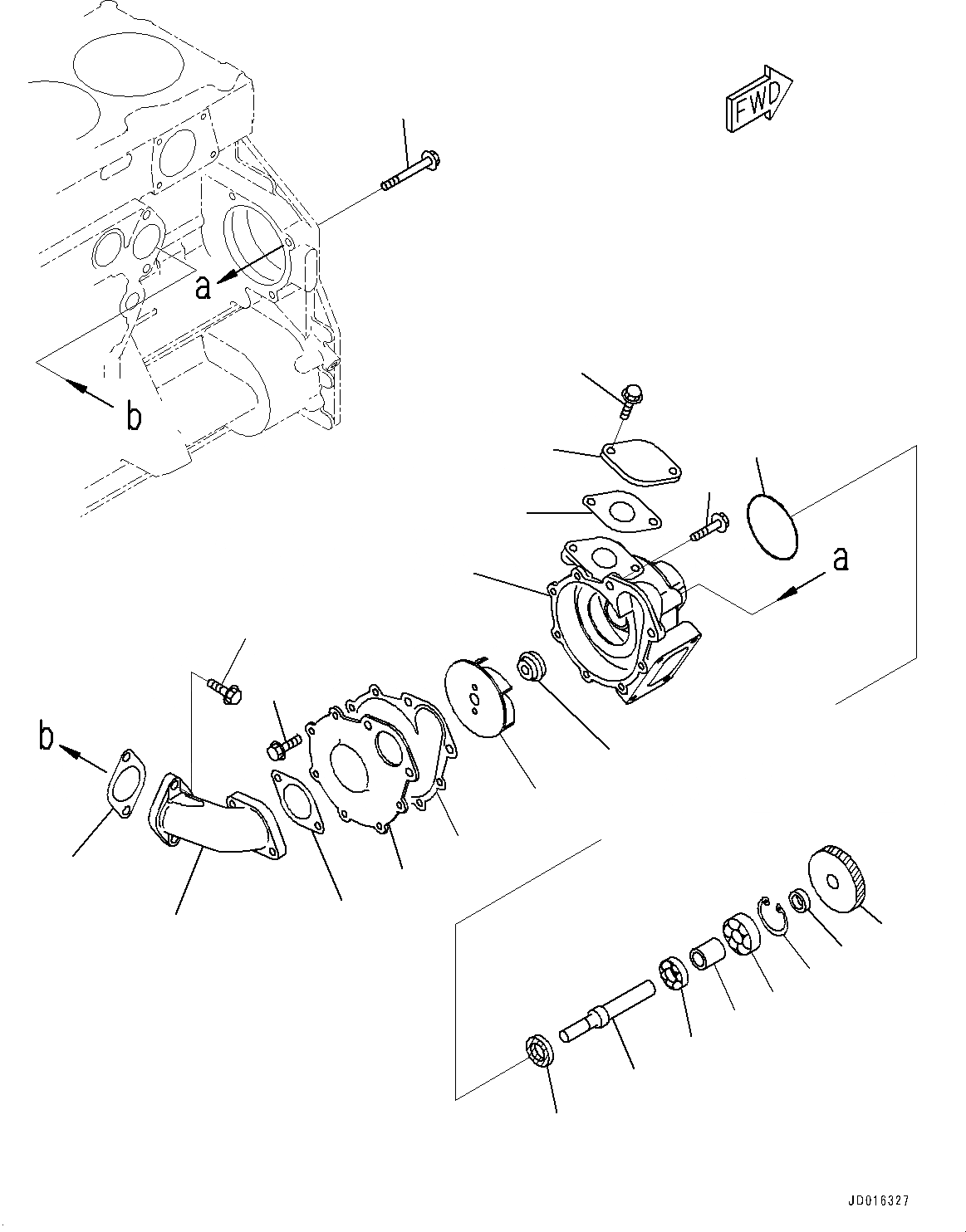 FWD

a

b

a

b

JD016327