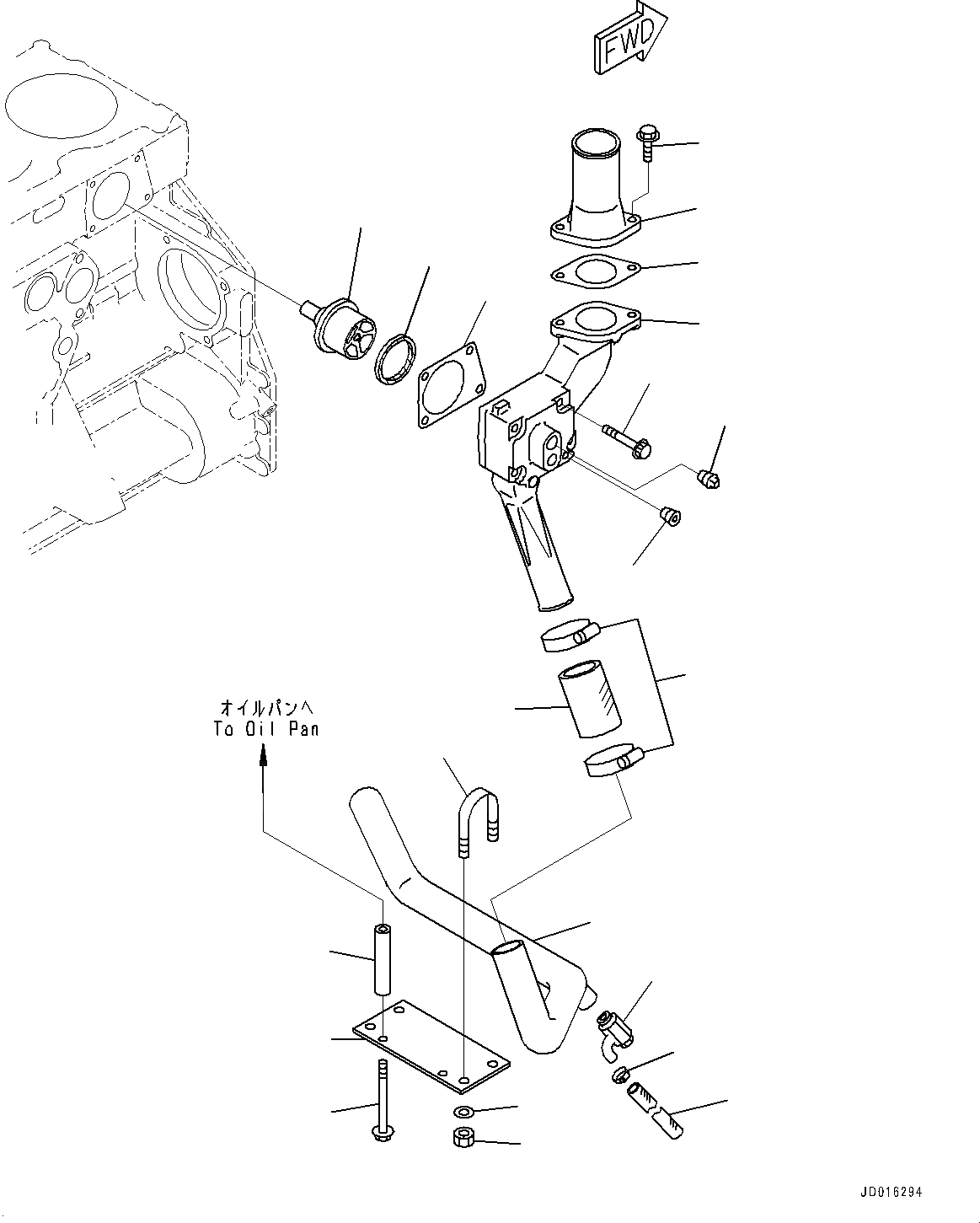 FWD

オイルパンへ
To Oil Pan

JD016294