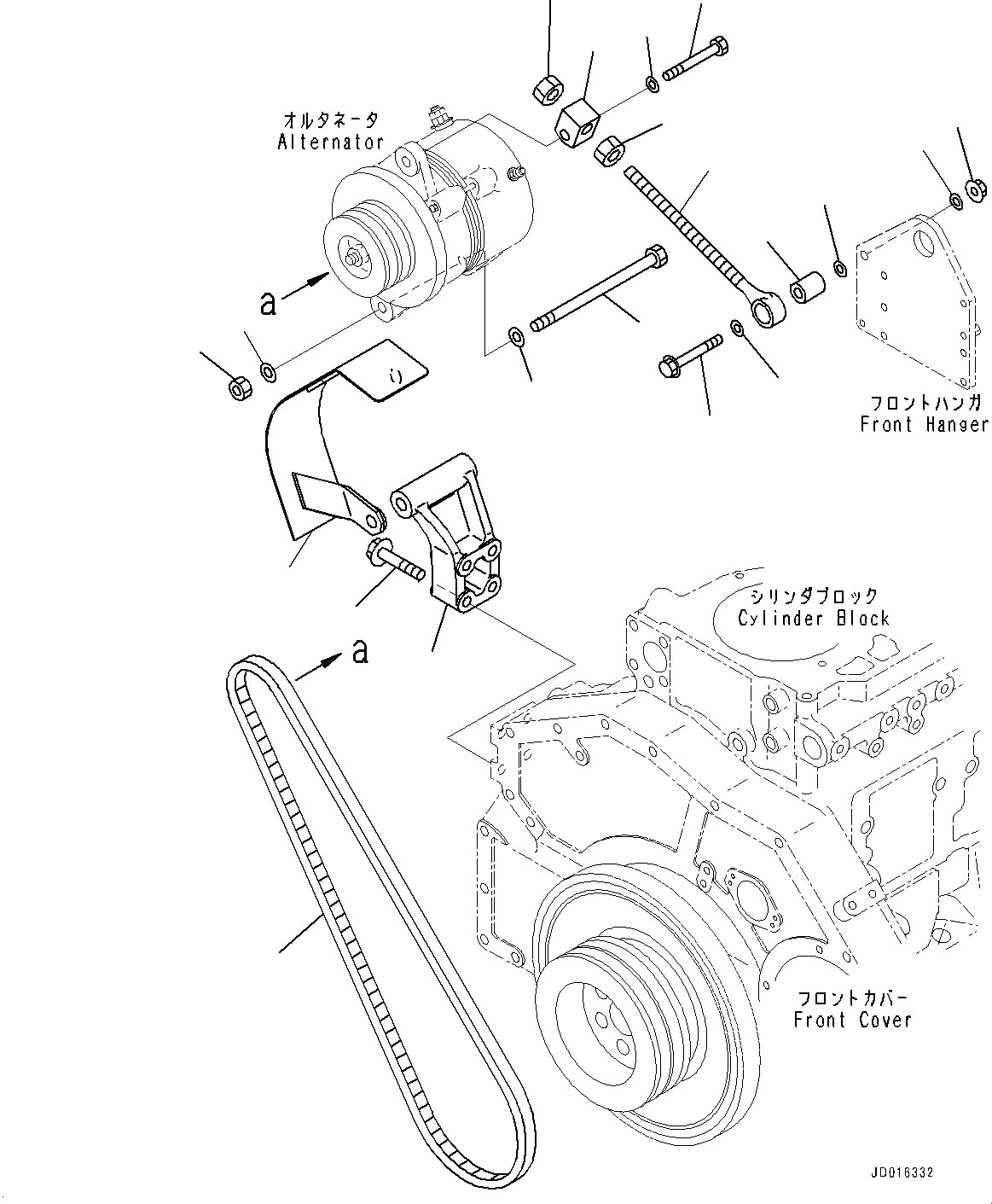 オルタネータ
Alternator

a

フロントハンガ
Front Hanger

シリンダブロック
Cylinder Block

a

フロントカバー
Front Cover

JD016332