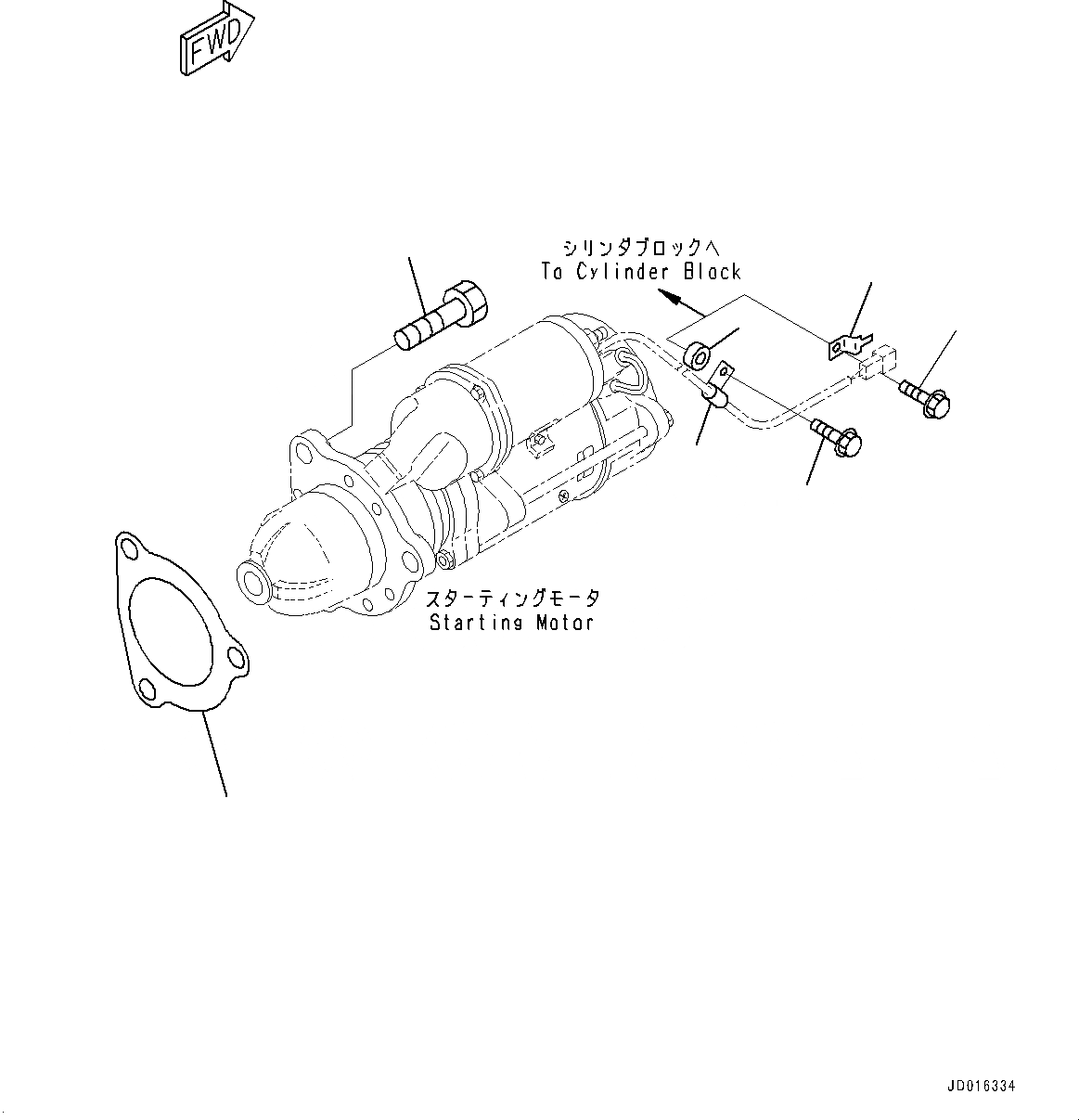 FWD

シリンダブロックへ
To Cylinder Block

スターティングモータ
Starting Motor

JD016334