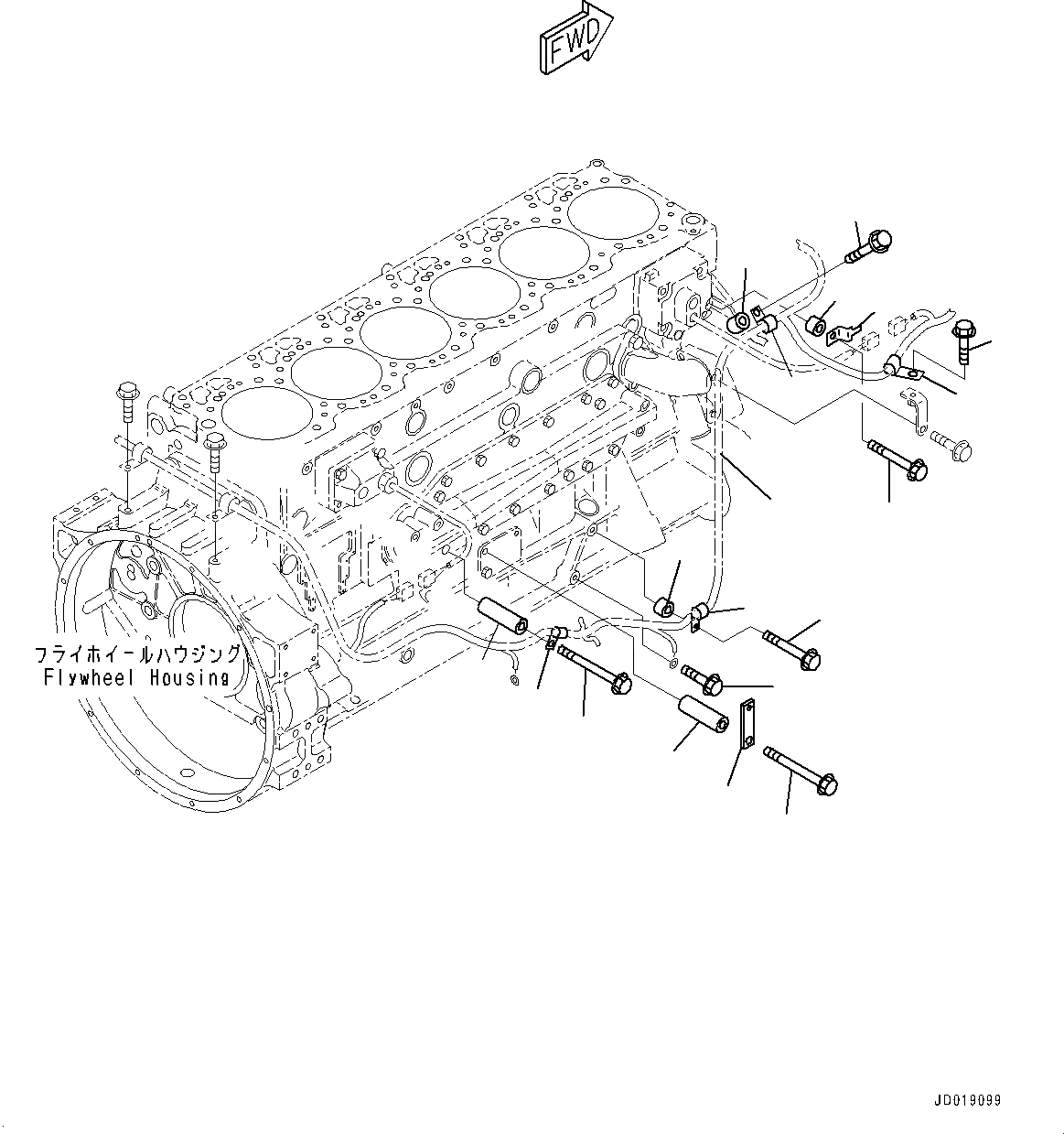 FWD

フライホイールハウジング
Flywheel Housing

JD019099