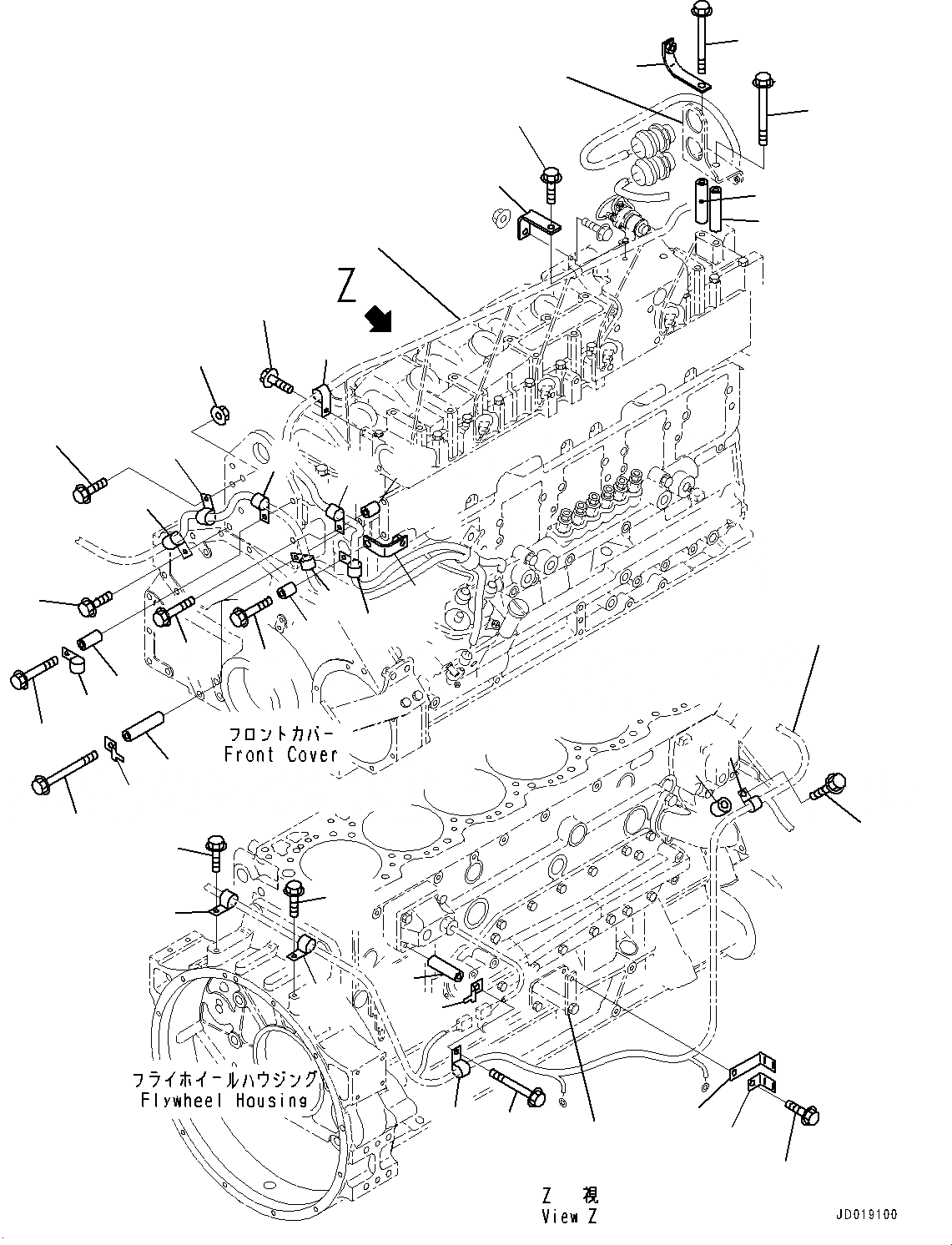 Z

フロントカバー
Front Cover

フライホイールハウジング
Flywheel Housing

Z 視
View Z

JD019100