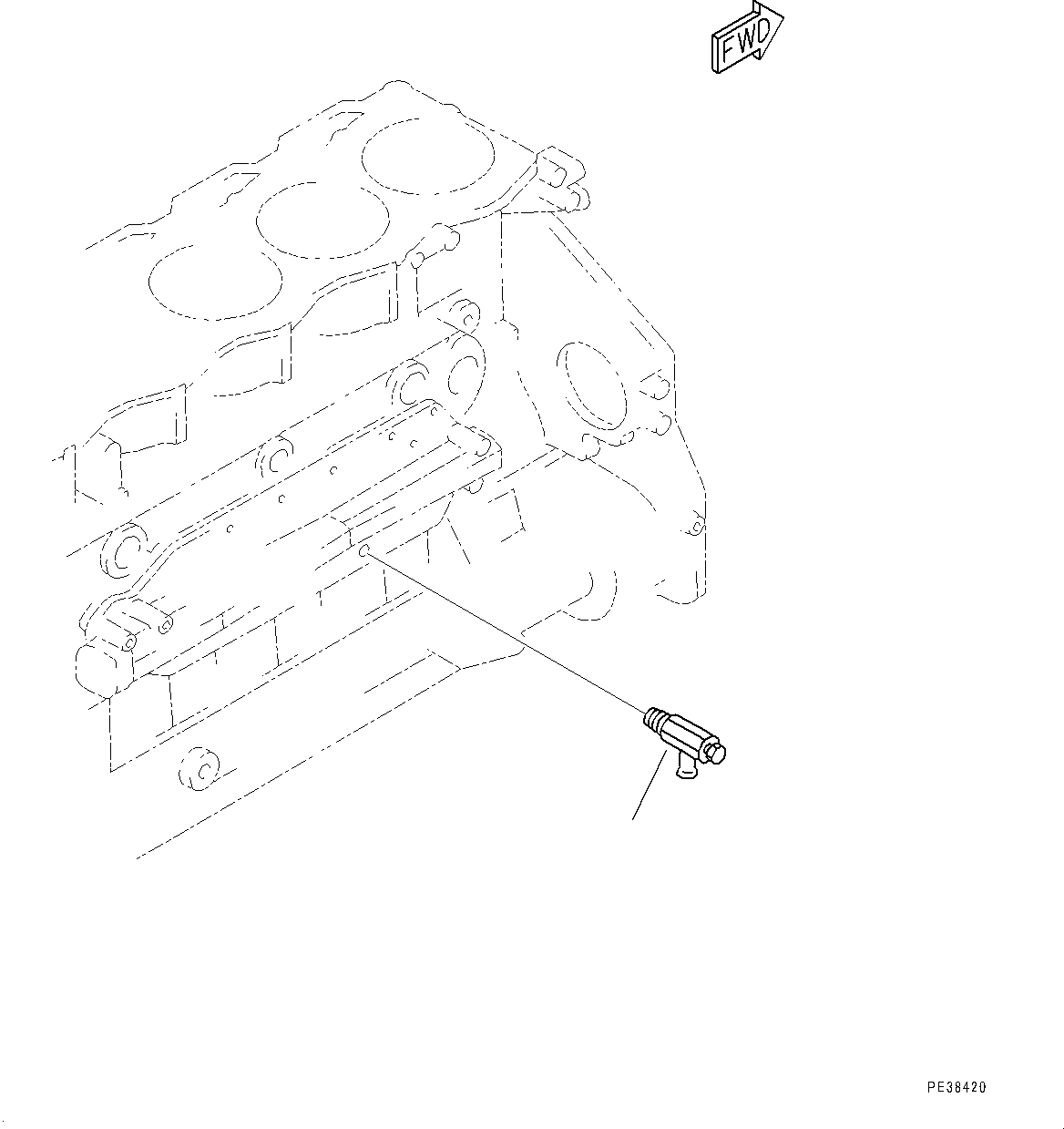 FWD

PE38420