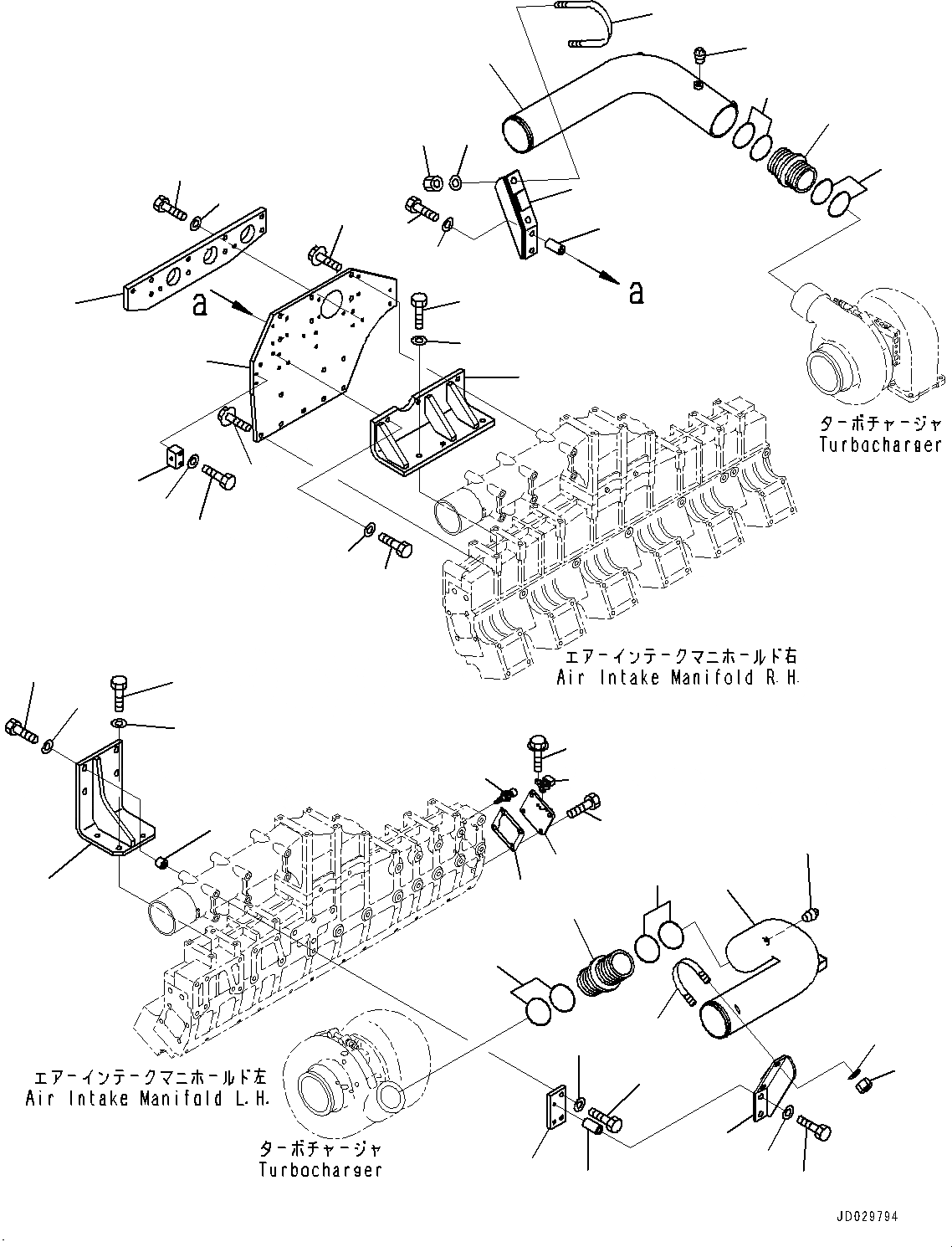 a

a

ターボチャージャ
Turbocharger

エアーインテークマニホールド右
Air Intake Manifold R.H.

エアーインテークマニホールド左
Air Intake Manifold L.H.

ターボチャージャ
Turbocharger

JD029794