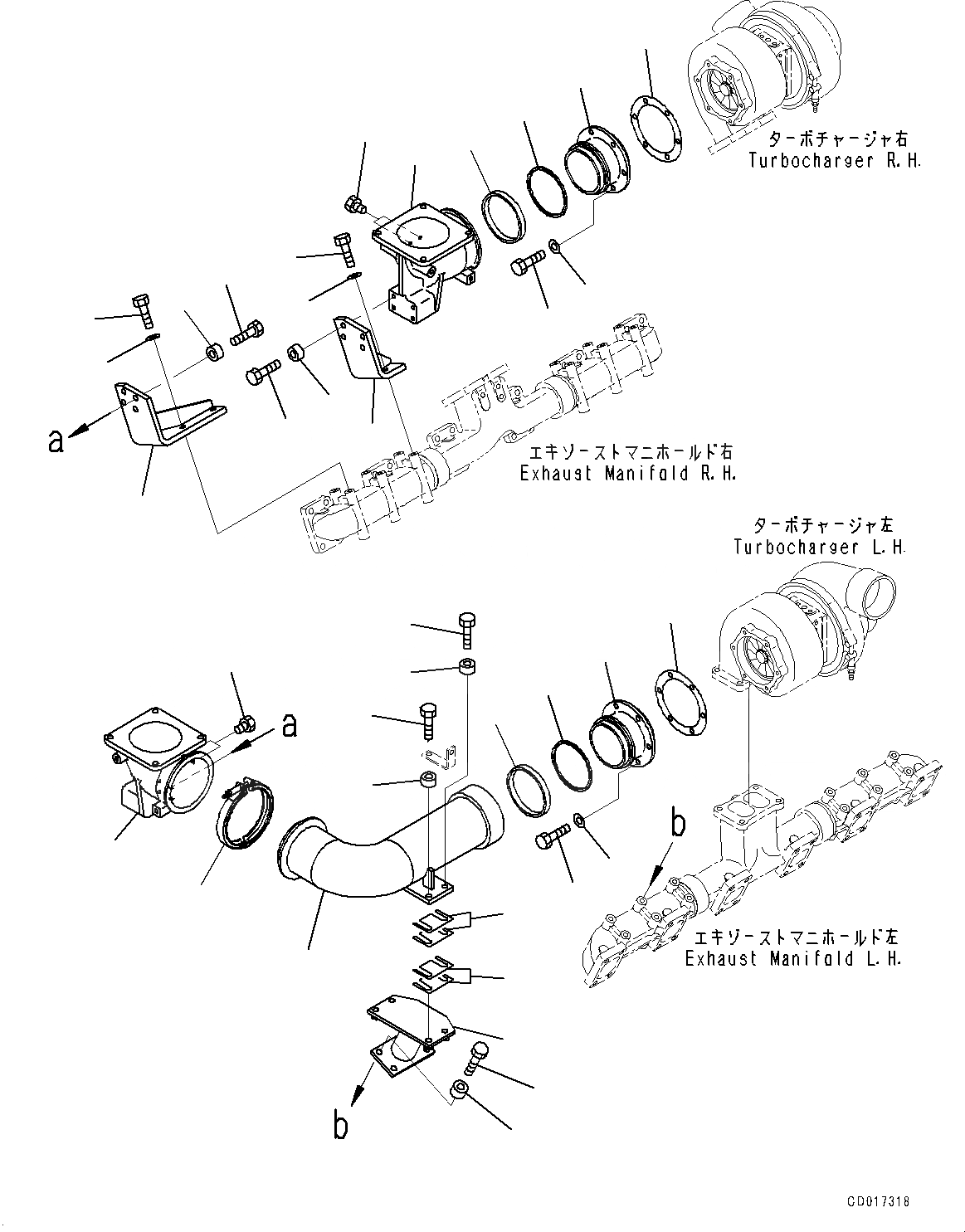 ターボチャージャ右
Turbocharger R.H.

a

エキゾーストマニホールド右
Exhaust Manifold R.H.

ターボチャージャ左
Turbocharger L.H.

a

b

エキゾーストマニホールド左
Exhaust Manifold L.H.

b

CD017318