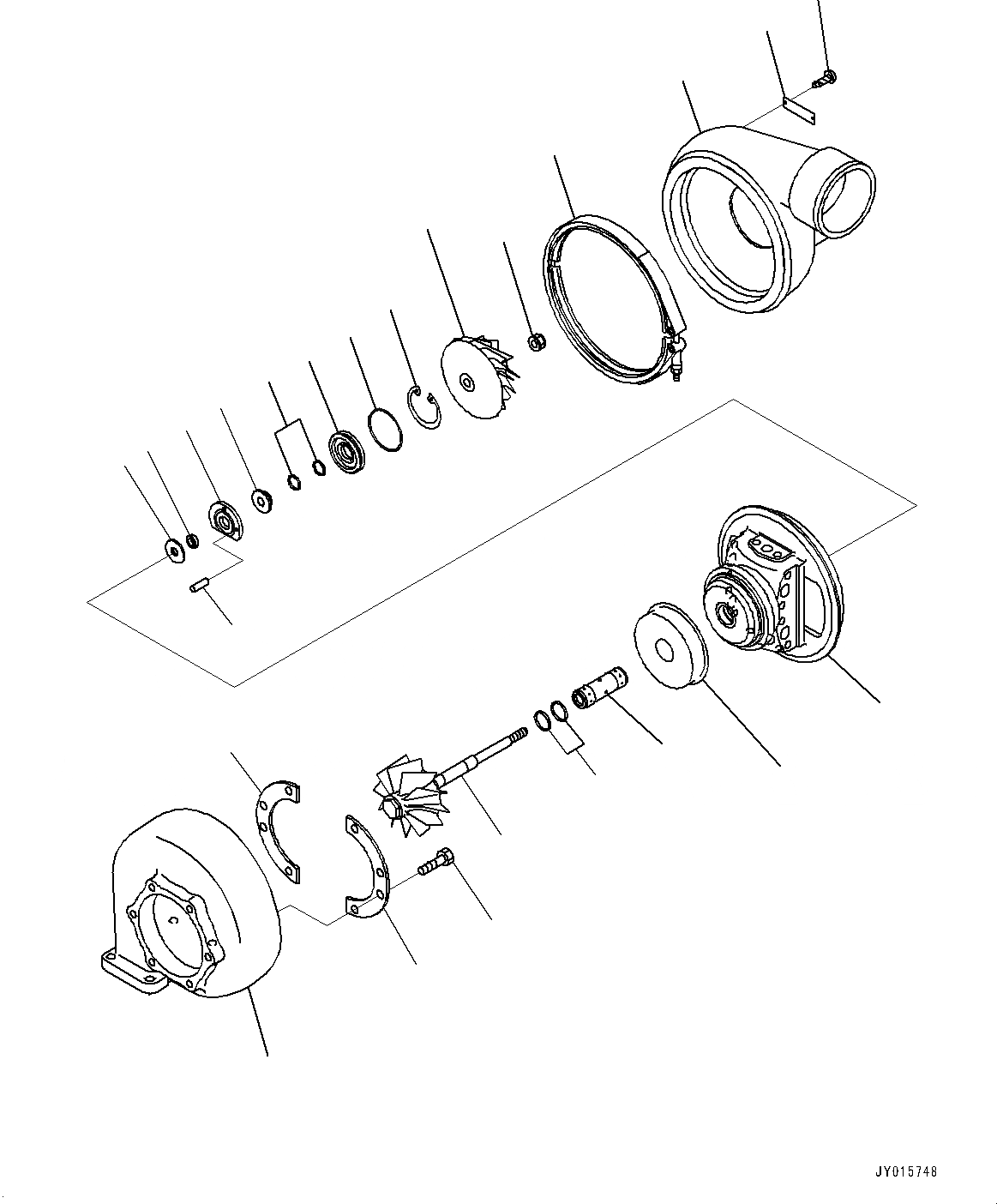 JY015748