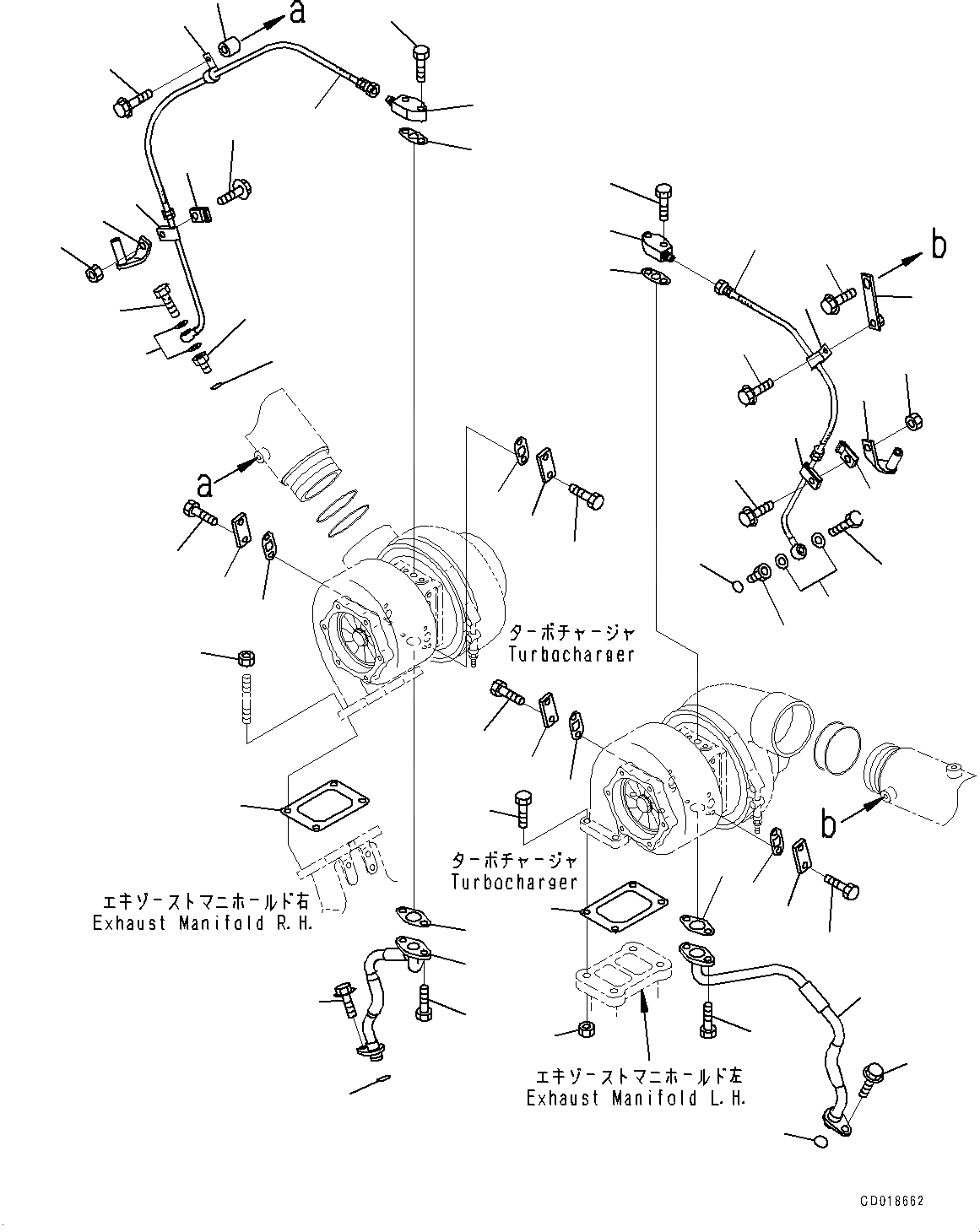 a

b

a

ターボチャージャ
Turbocharger

b

ターボチャージャ
Turbocharger

エキゾーストマニホールド右
Exhaust Manifold R.H.

エキゾーストマニホールド左
Exhaust Manifold L.H.

CD018662