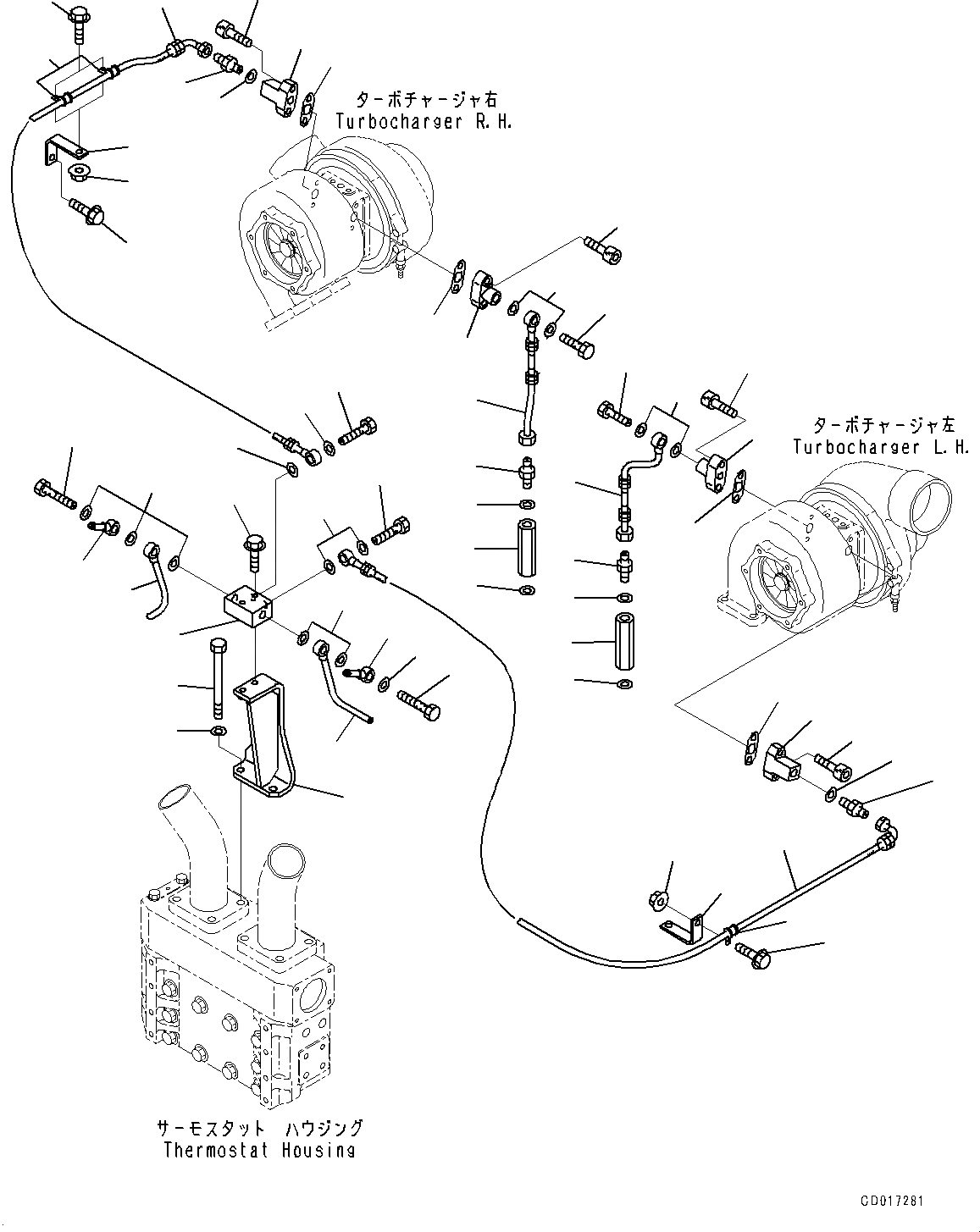 ターボチャージャ右
Turbocharger R.H.

ターボチャージャ左
Turbocharger L.H.

サーモスタット ハウジング
Thermostat Housing

CD017281