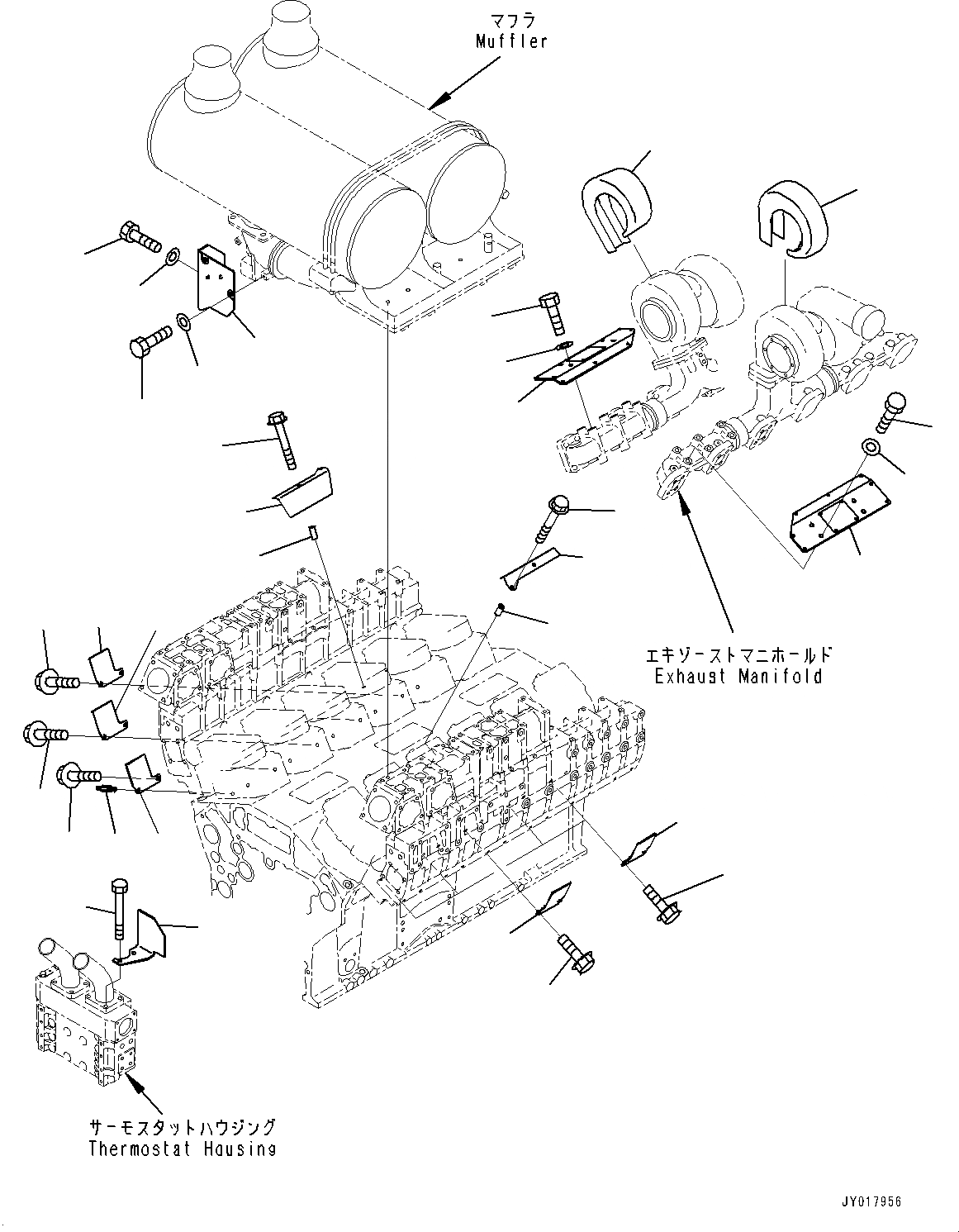 マフラ
Muffler

エキゾーストマニホールド
Exhaust Manifold

サーモスタットハウジング
Thermostat Housing

JY017956