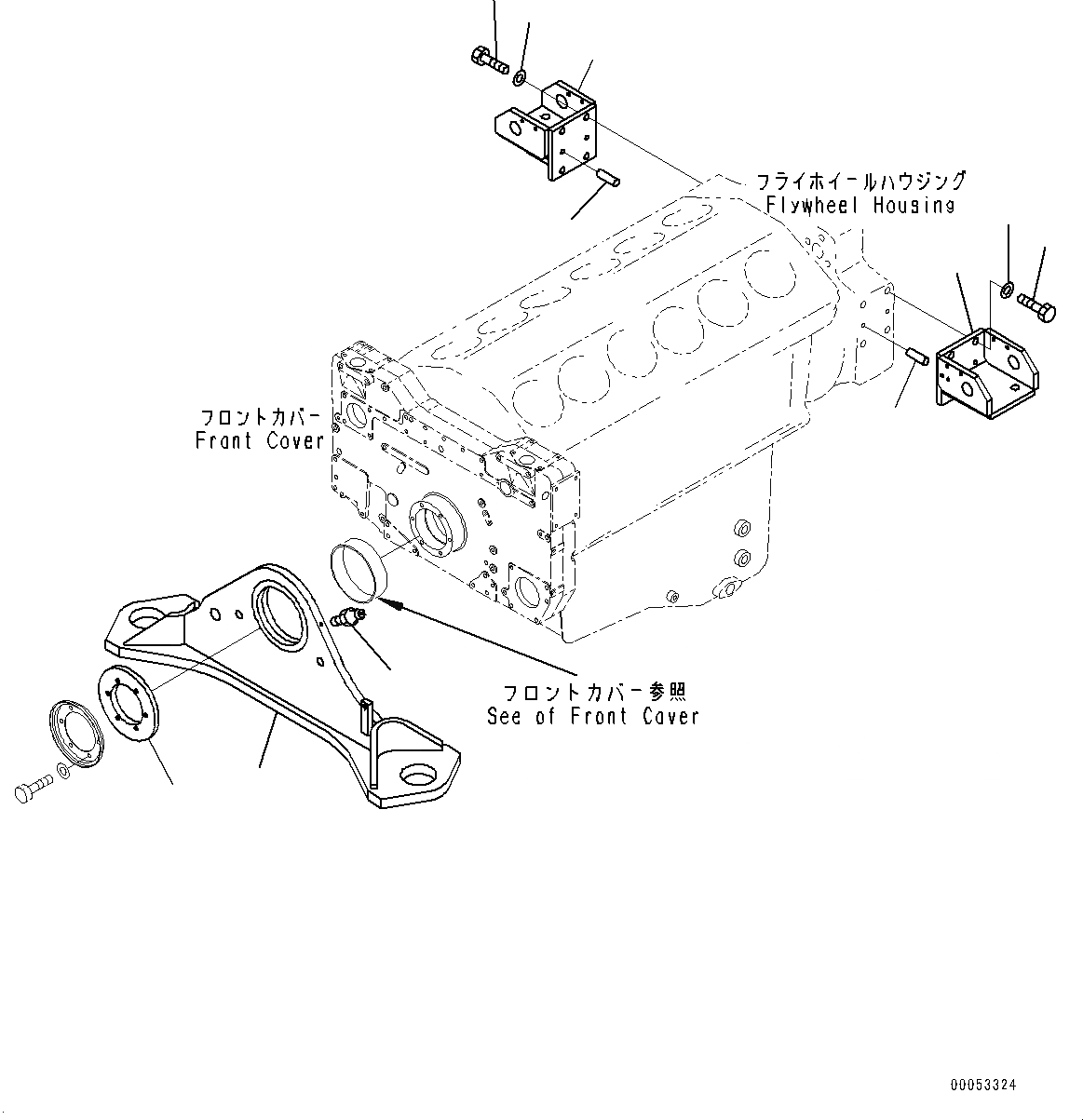 フライホイールハウジング
Flywheel Housing

フロントカバー
Front Cover

フロントカバー参照
See of Front Cover

00053324