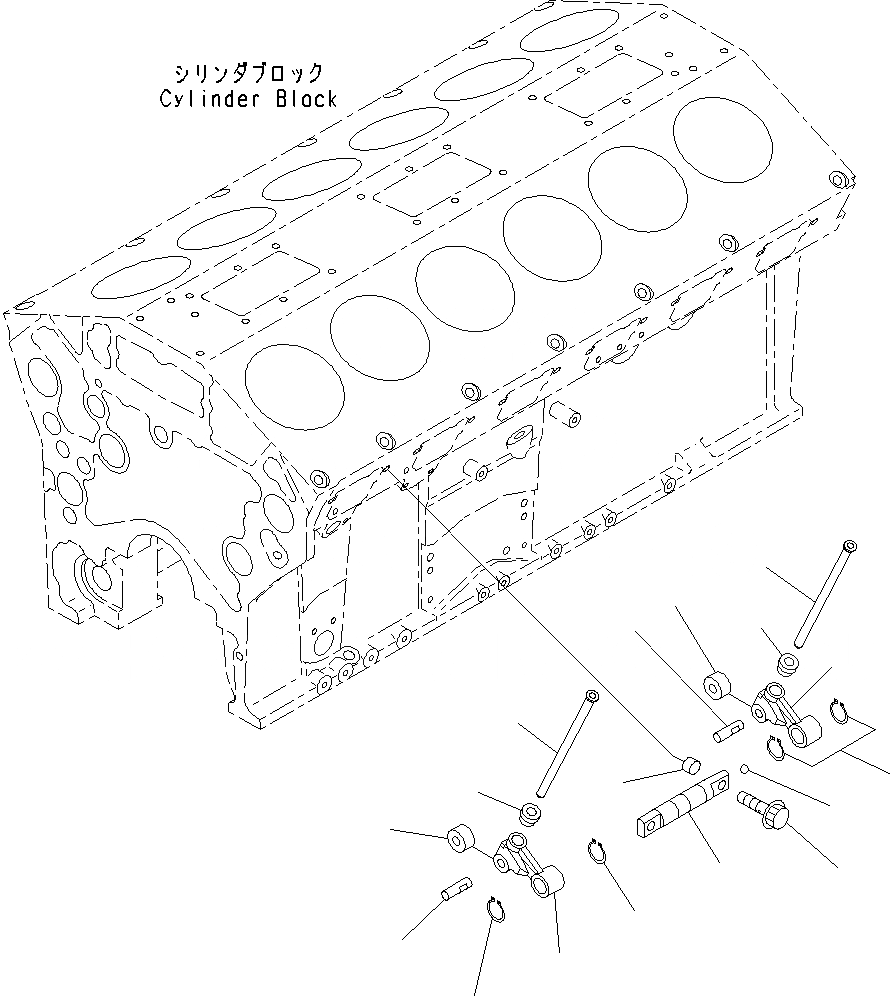 シリンダブロック
Cylinder Block