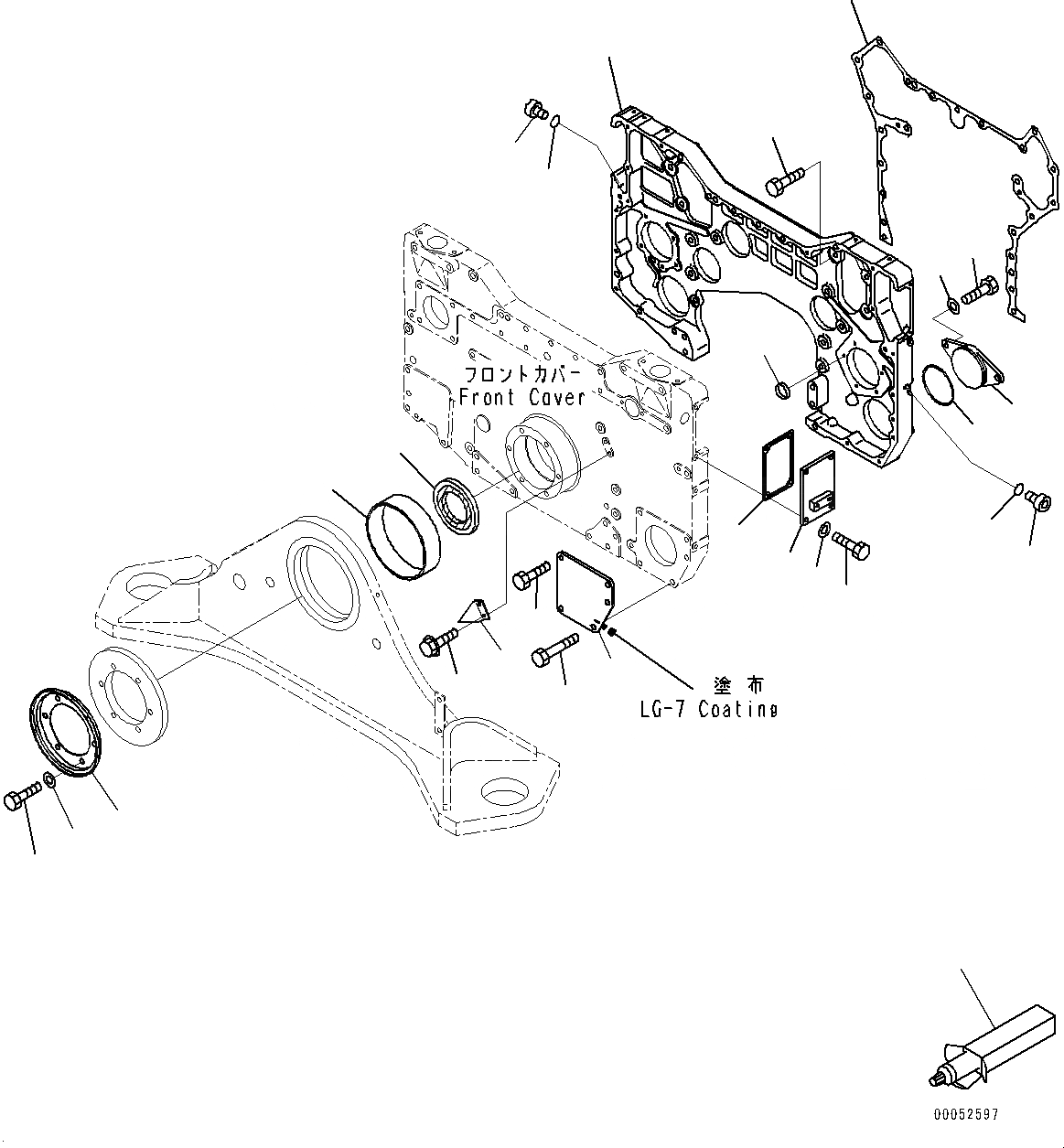 フロントカバー
Front Cover

塗布
LG-7 Coating

00052597