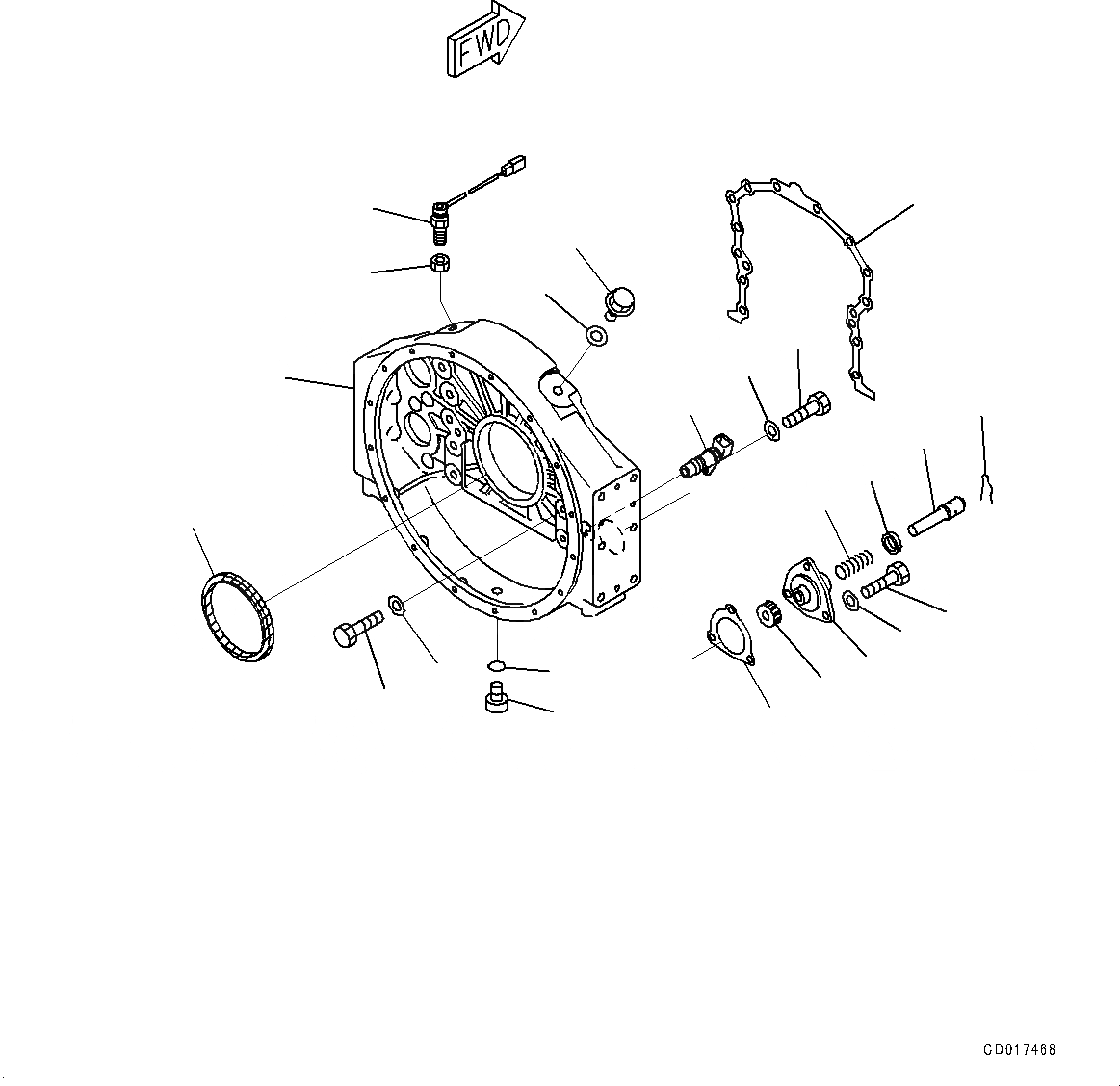 FWD

CD017468