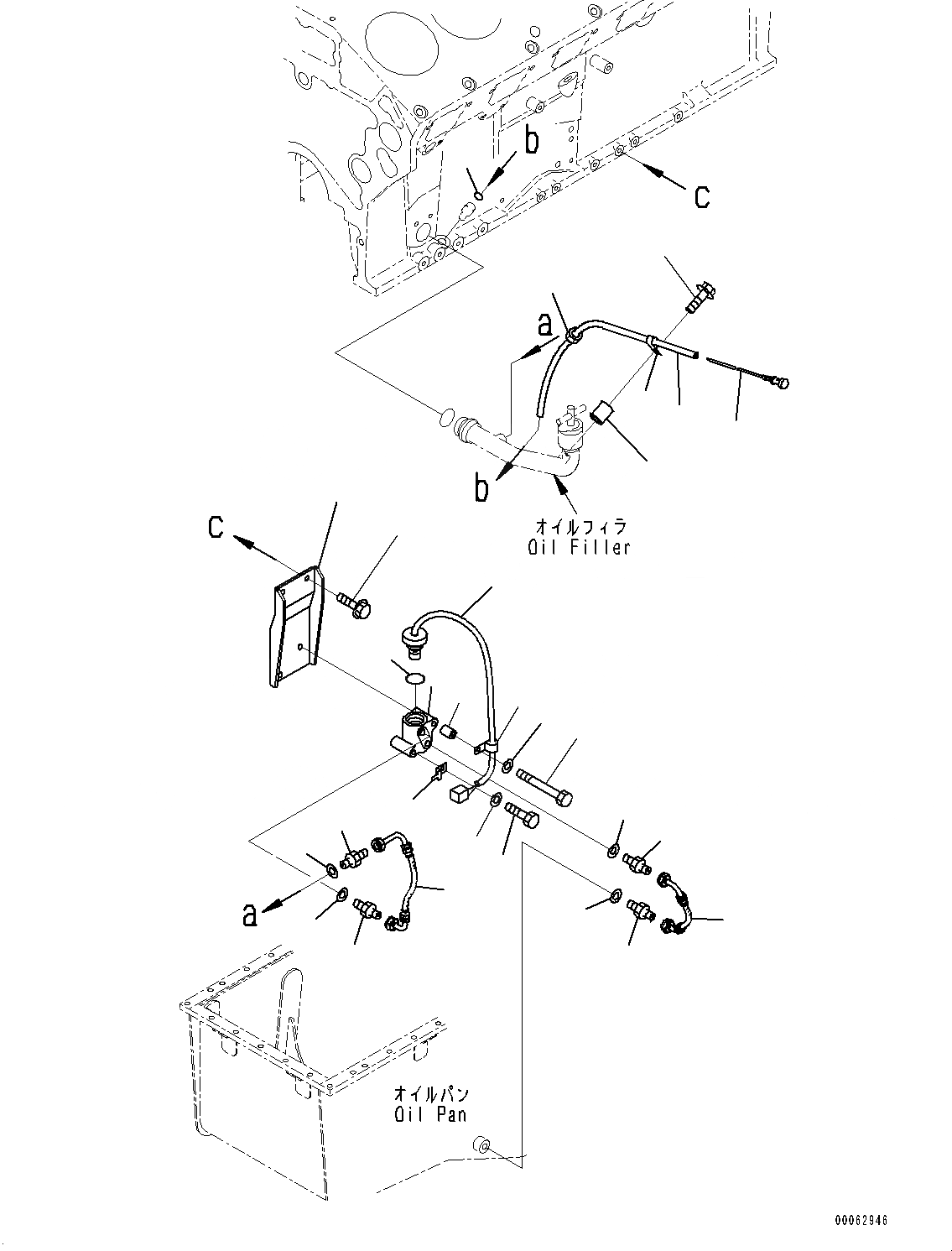 b

c

a

b

オイルフィラ
Oil Filler

c

a

オイルパン
Oil Pan

00062946