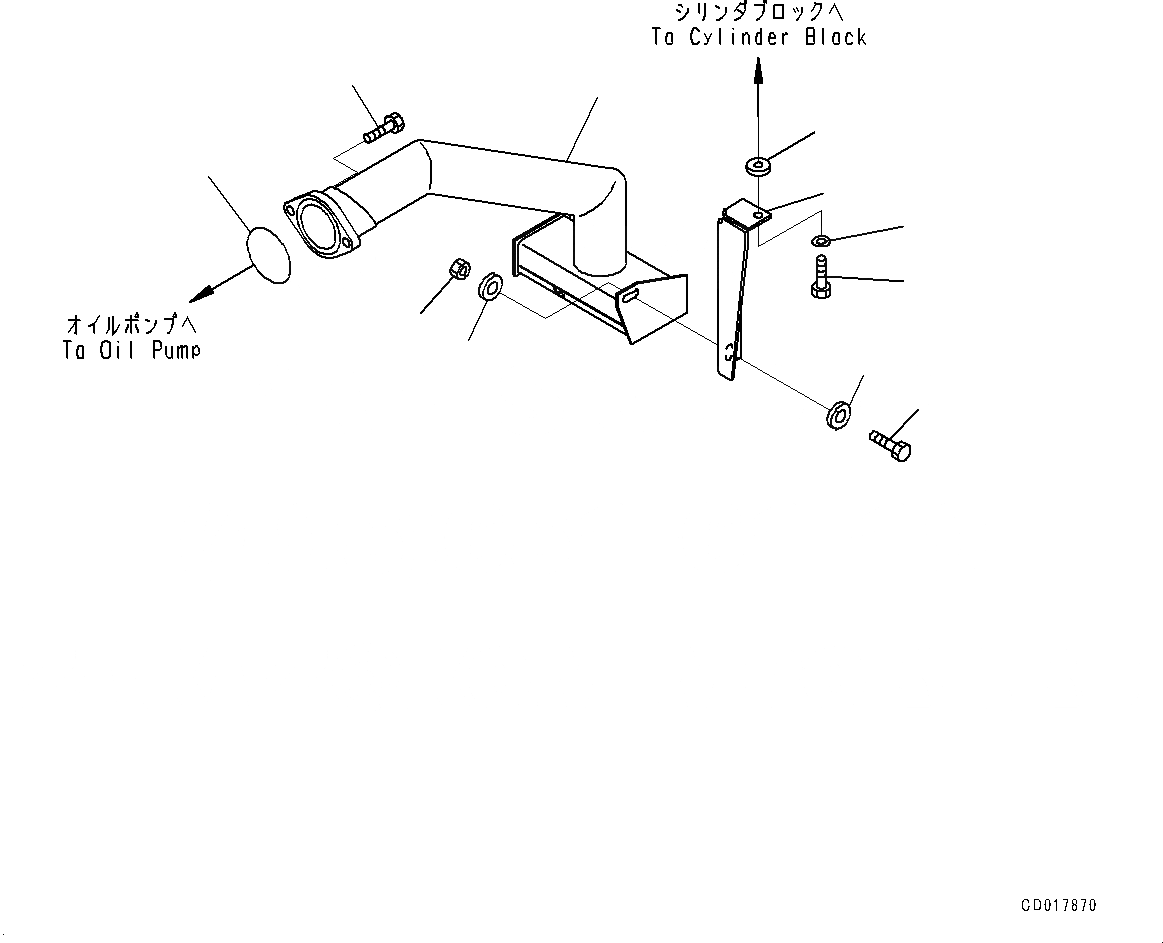 シリンダブロックへ
To Cylinder Block

オイルポンプへ
To Oil Pump

CD017870