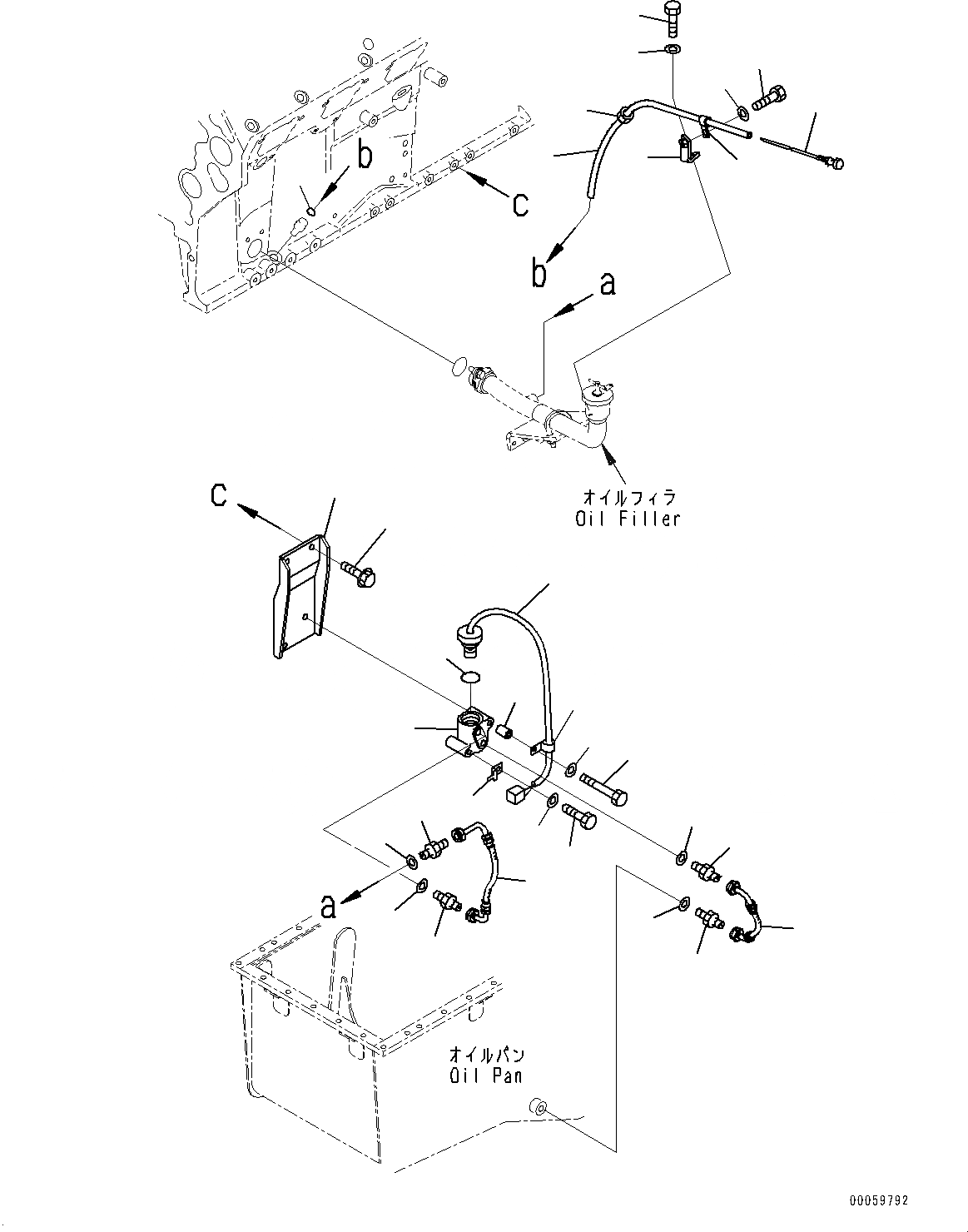 b
c
b
a
オイルフィラ
Oil Filler
c
a
オイルパン
Oil Pan
00059792