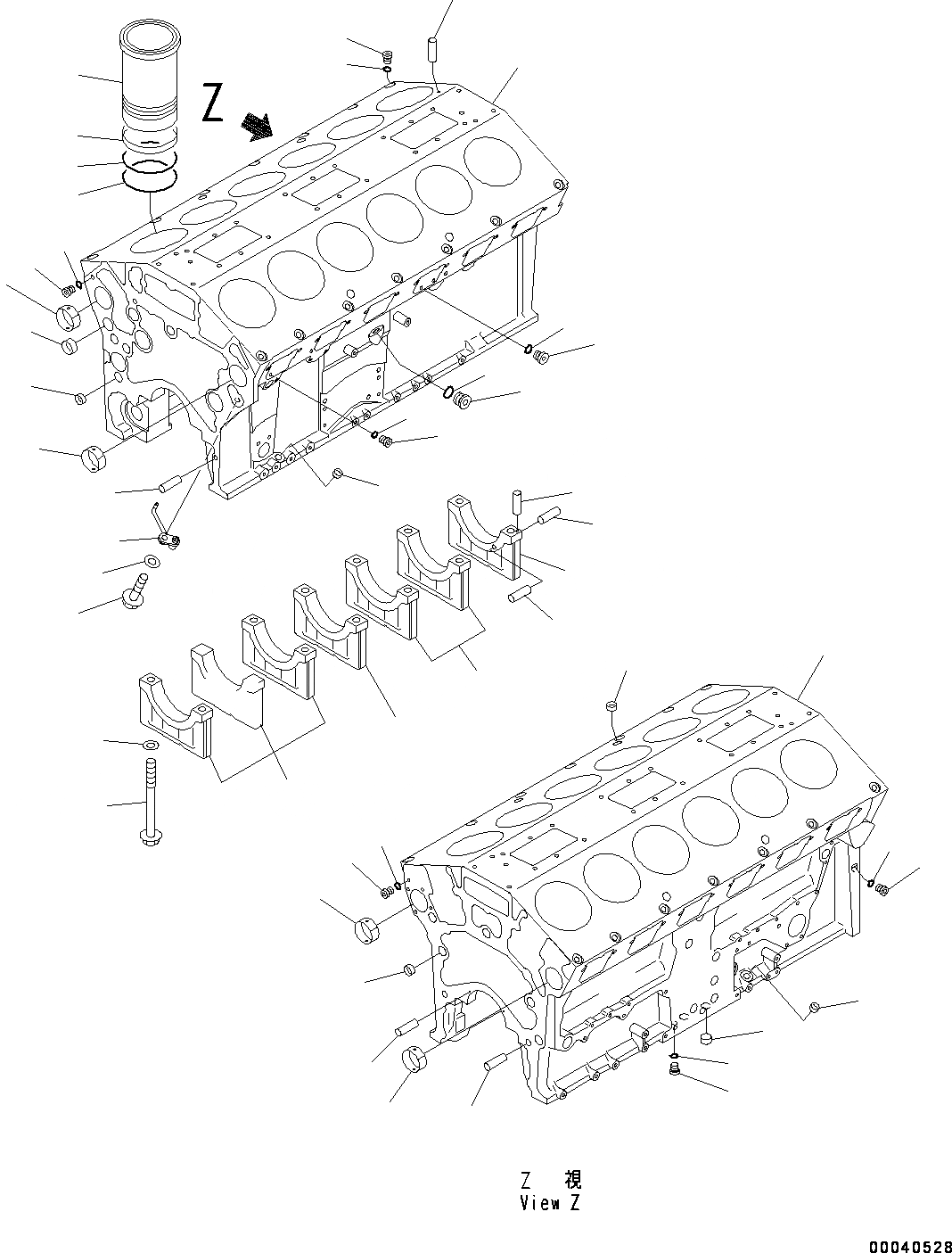 Z

Z 視
View Z

00040528