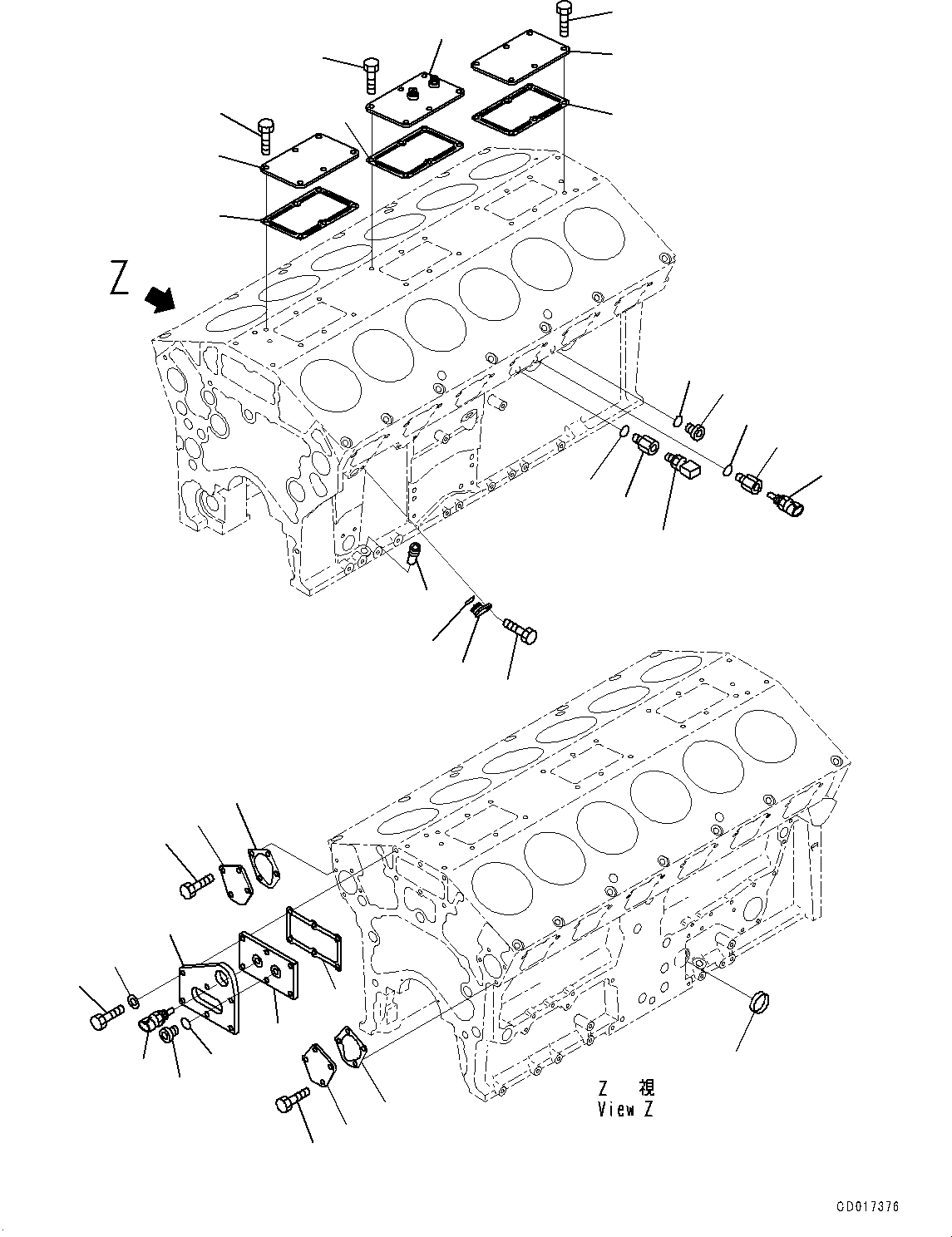 Z

Z 視
View Z

CD017376