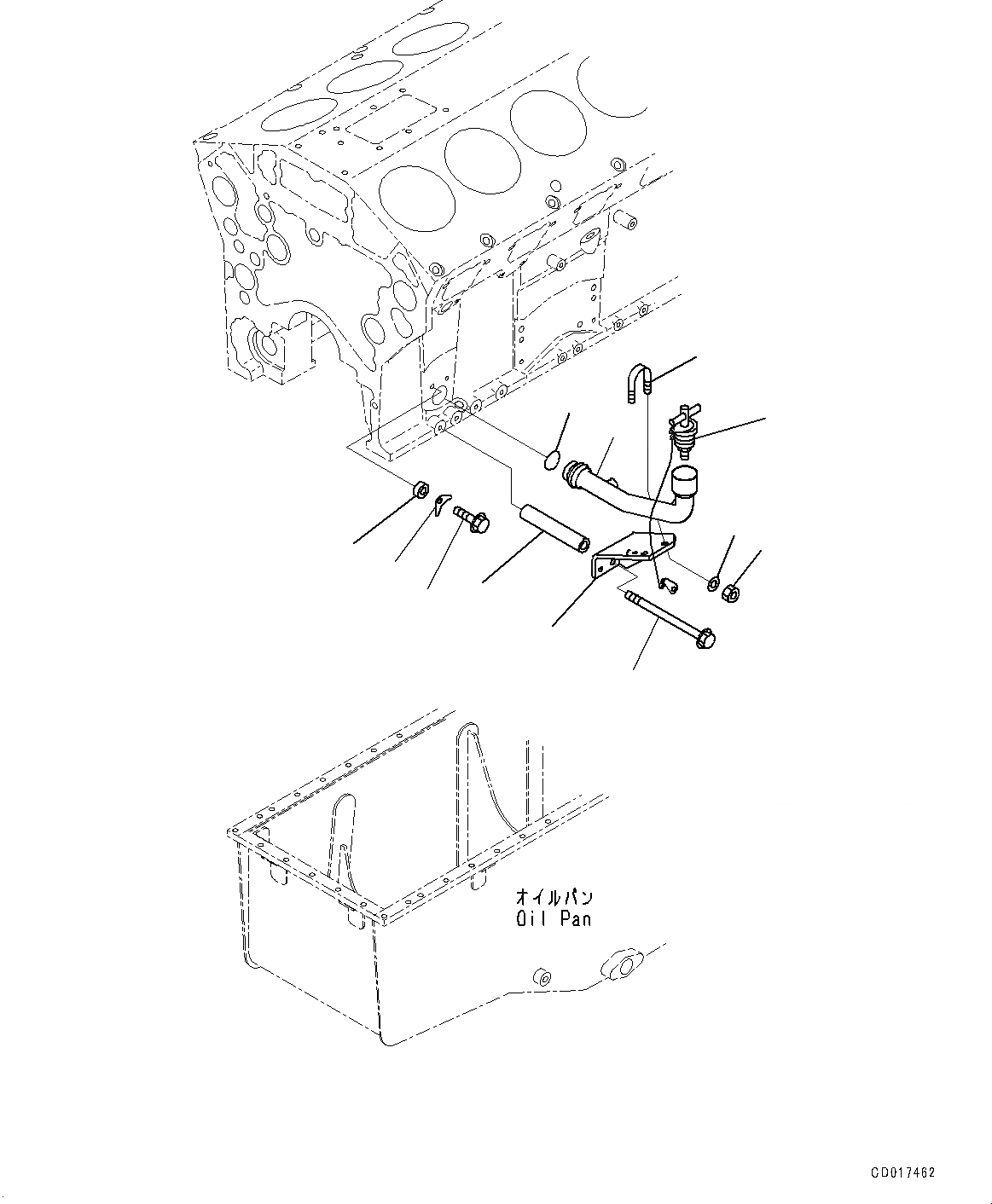 オイルパン
Oil Pan

CD017462