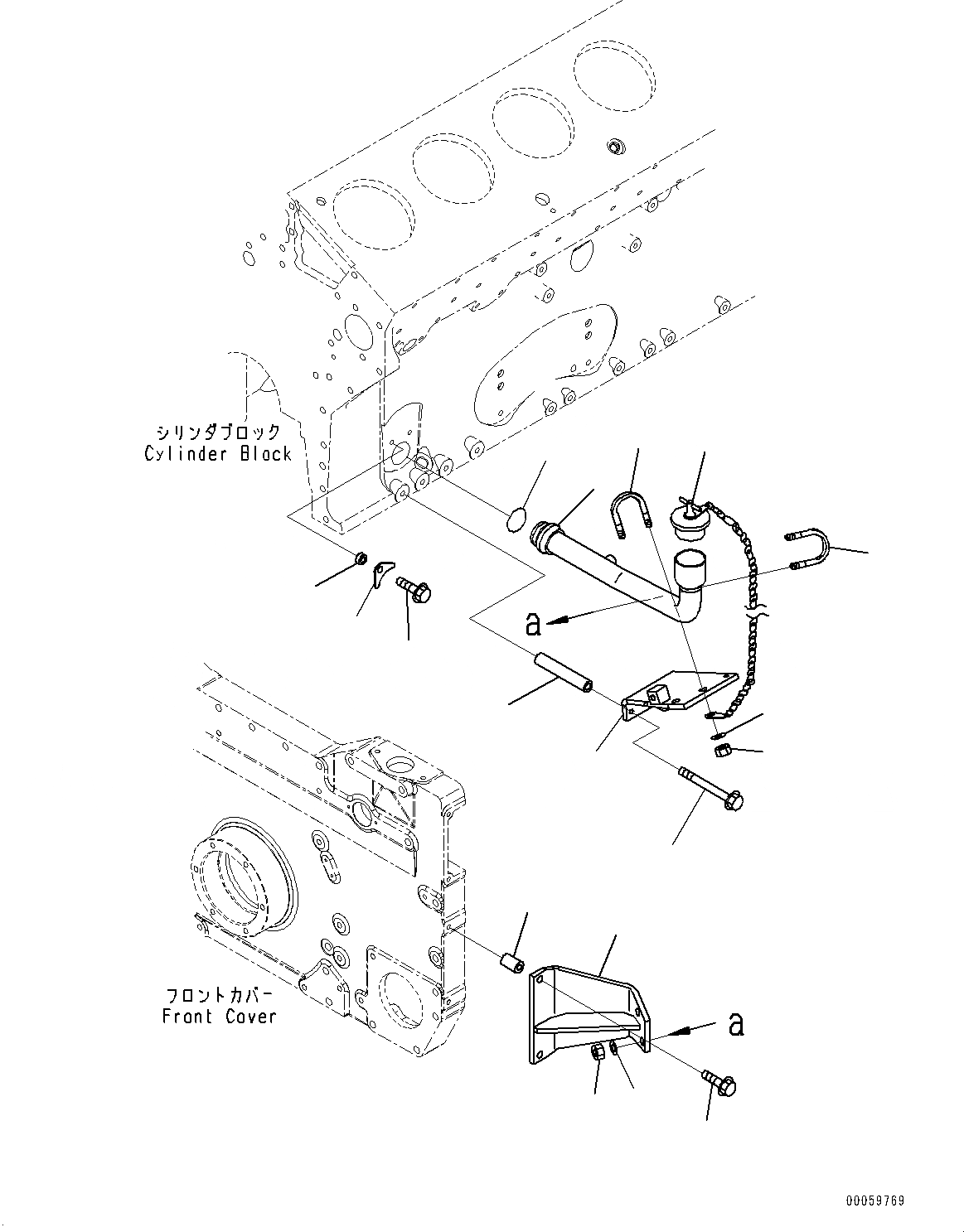 シリンダブロック
Cylinder Block

a

フロントカバー
Front Cover

a

00059769