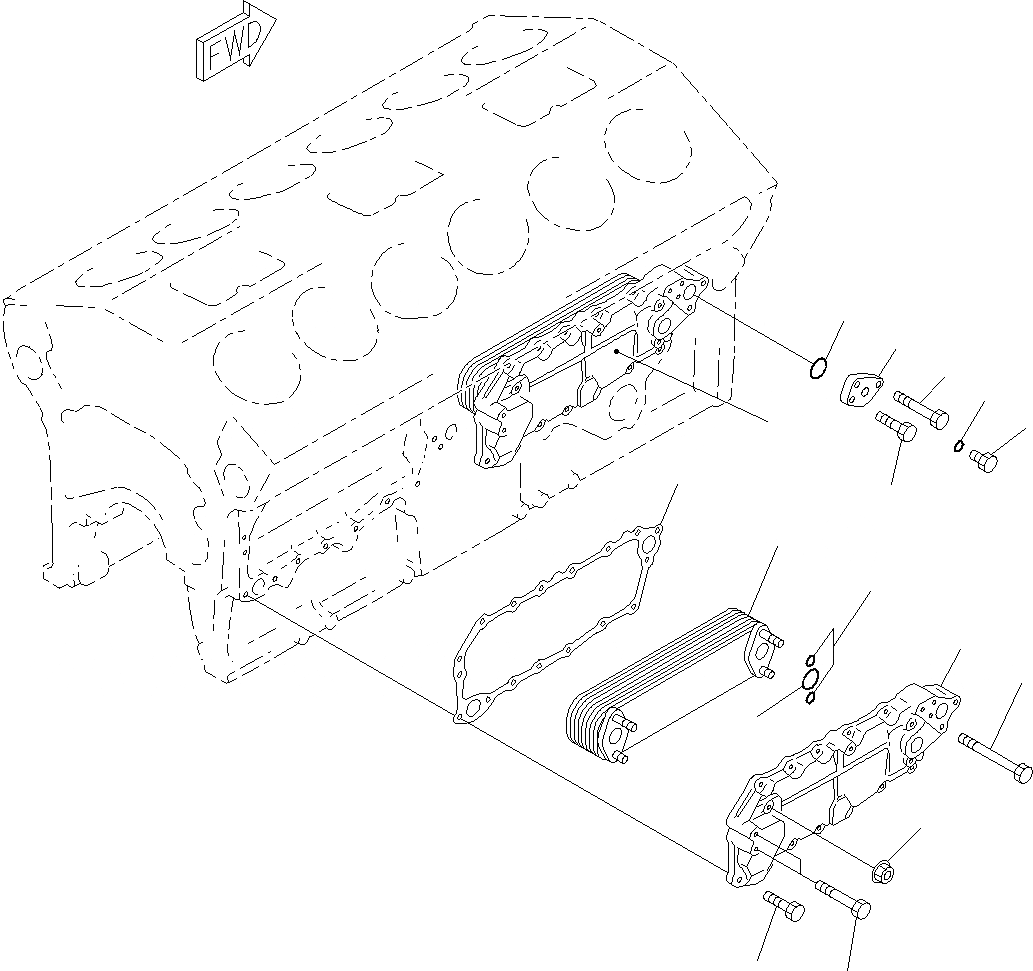 FWD