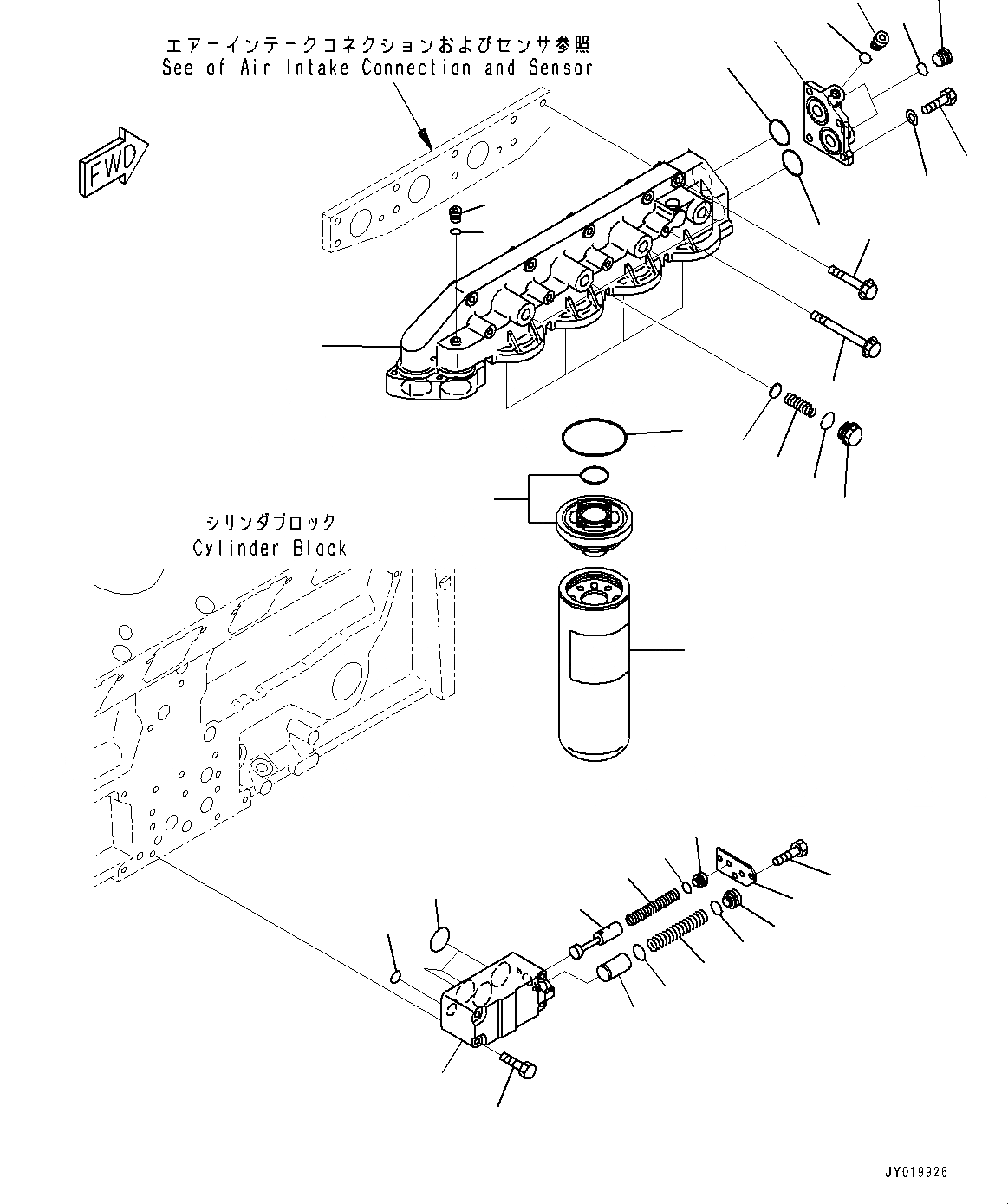 エアーインテークコネクションおよびセンサ参照
See of Air Intake Connection and Sensor

FWD

シリンダブロック
Cylinder Black

JY019926