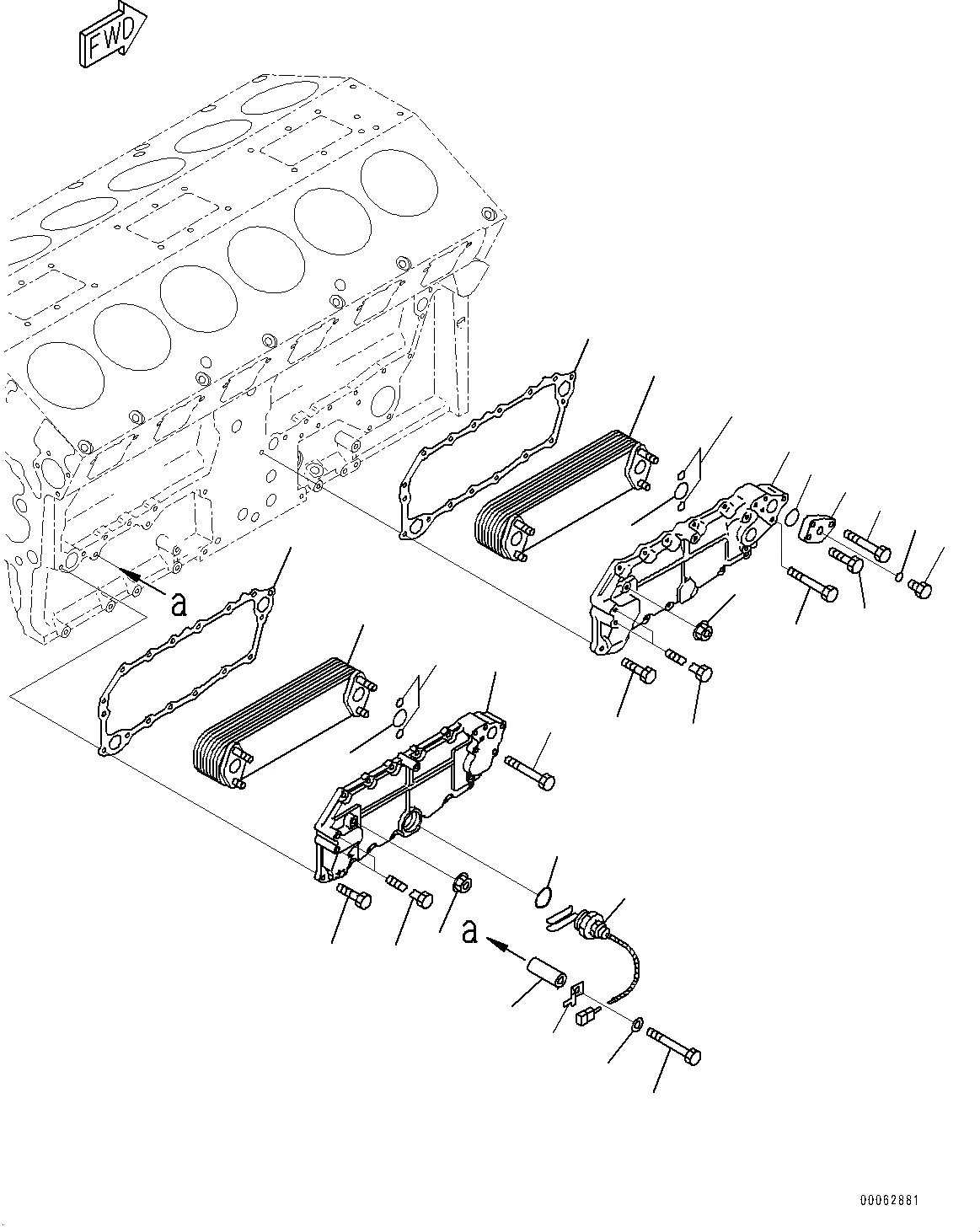 FWD

a

a

00062881