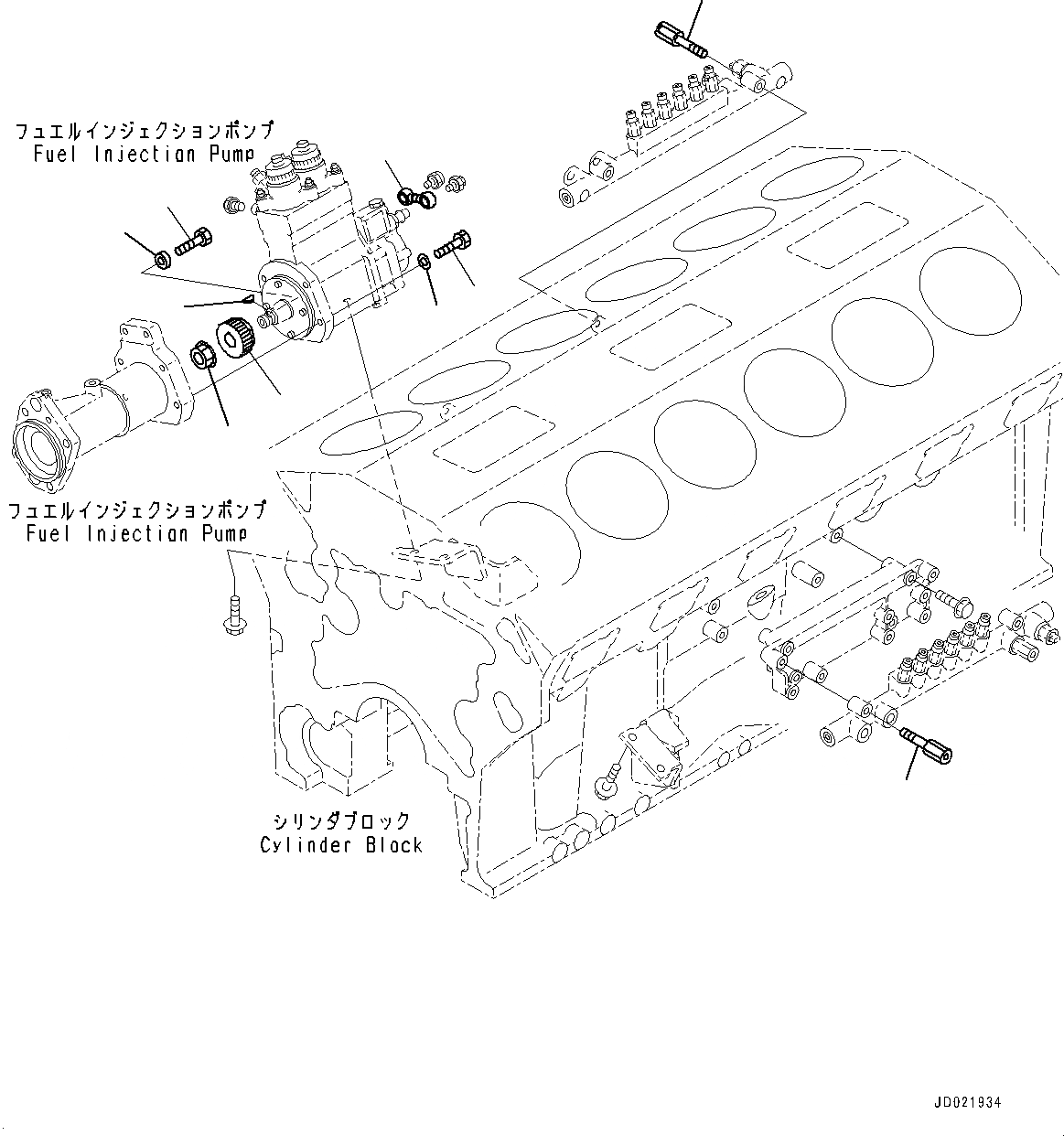 フュエルインジェクションポンプ
Fuel Injection Pump

フュエルインジェクションポンプ
Fuel Injection Pump

シリンダブロック
Cylinder Block

JD021934