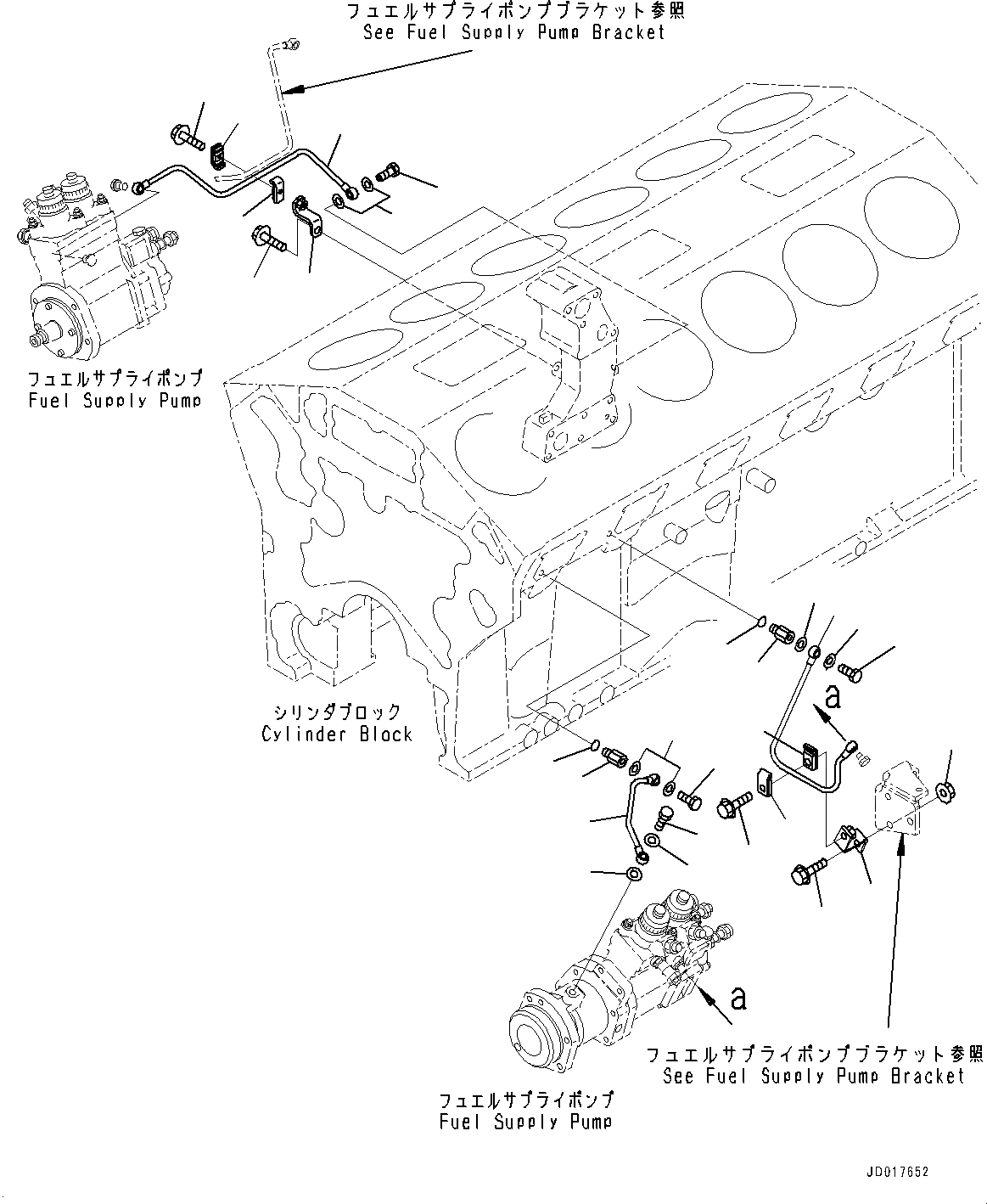 フュエルサプライポンプブラケット参照
See Fuel Supply Pump Bracket

フュエルサプライポンプ
Fuel Supply Pump

シリンダブロック
Cylinder Block

a

a

フュエルサプライポンプブラケット参照
See Fuel Supply Pump Bracket

フュエルサプライポンプ
Fuel Supply Pump

JD017652